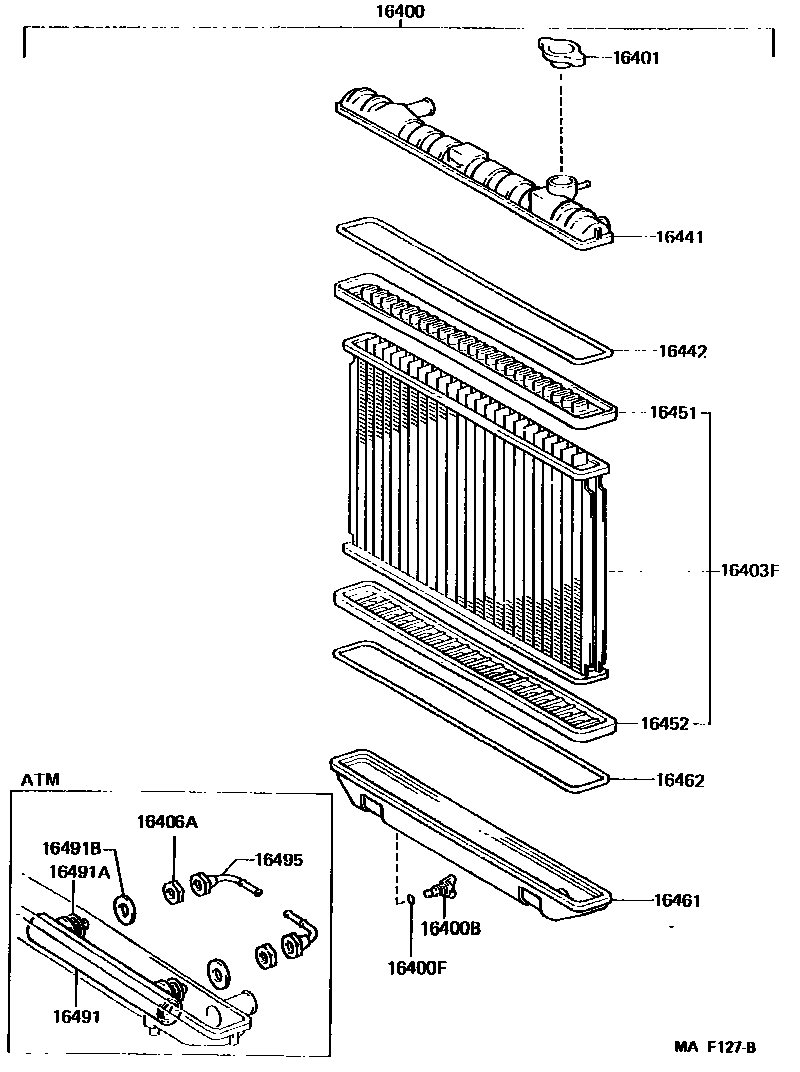 16400

16401

16441

16442

16451

16403F

16452

16462

16461

16400B

16400F

ATM

16406A

16491B

16491A

16495

16491

MA F127-B