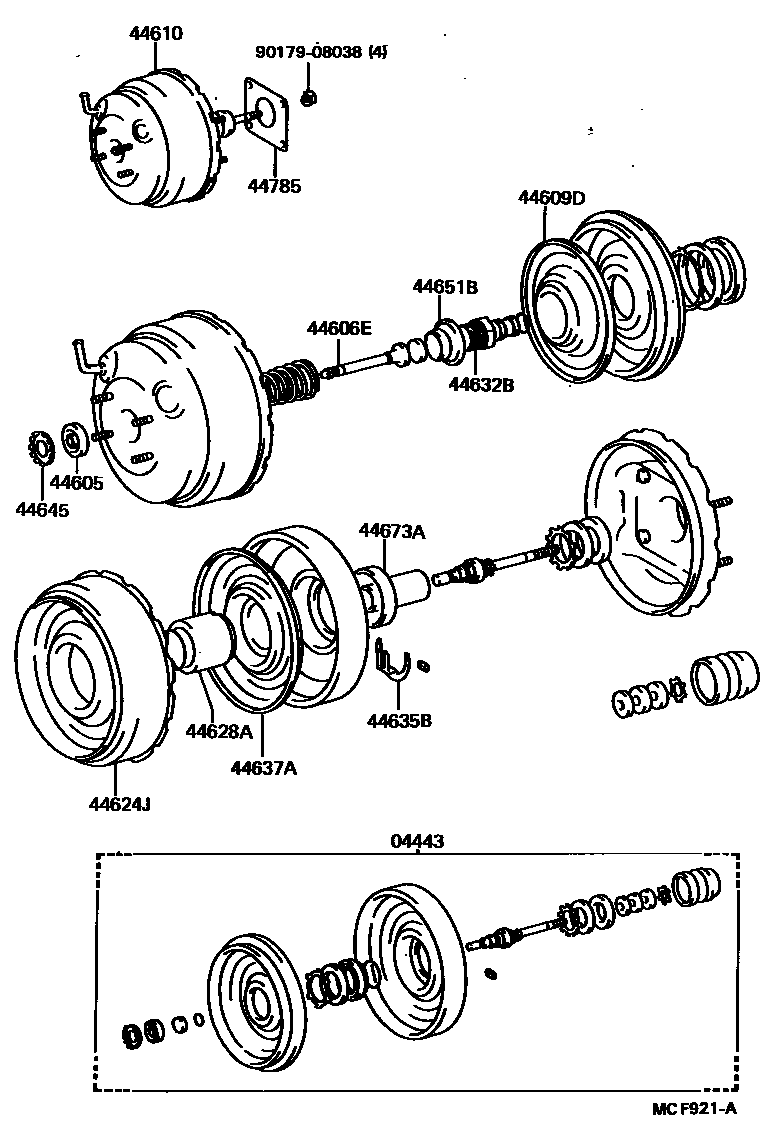 44610
90179-08038 (4)
44785
44609D
44651B
44606E
44632B
44605
44645
44673A
44628A
44637A
44635B
44624J
04443
MC F921-A