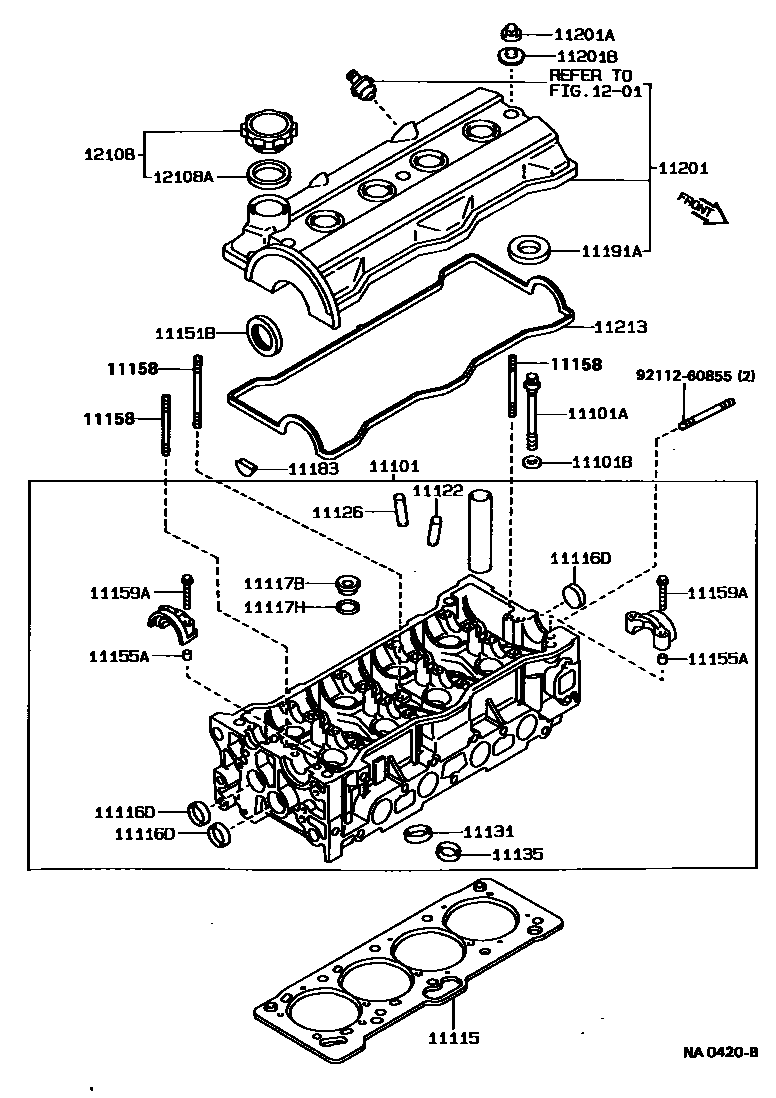 11201A
11201B
REFER TO FIG.12-01
12108
12108A
11201
FRONT
11191A
11151B
11213
11158
11158
11158
92112-60855 (2)
11101A
11101B
11183
11101
11126
11122
11116D
11159A
11117B
11117H
11159A
11155A
11155A
11116D
11116D
11131
11135
11115
NA 0420-B