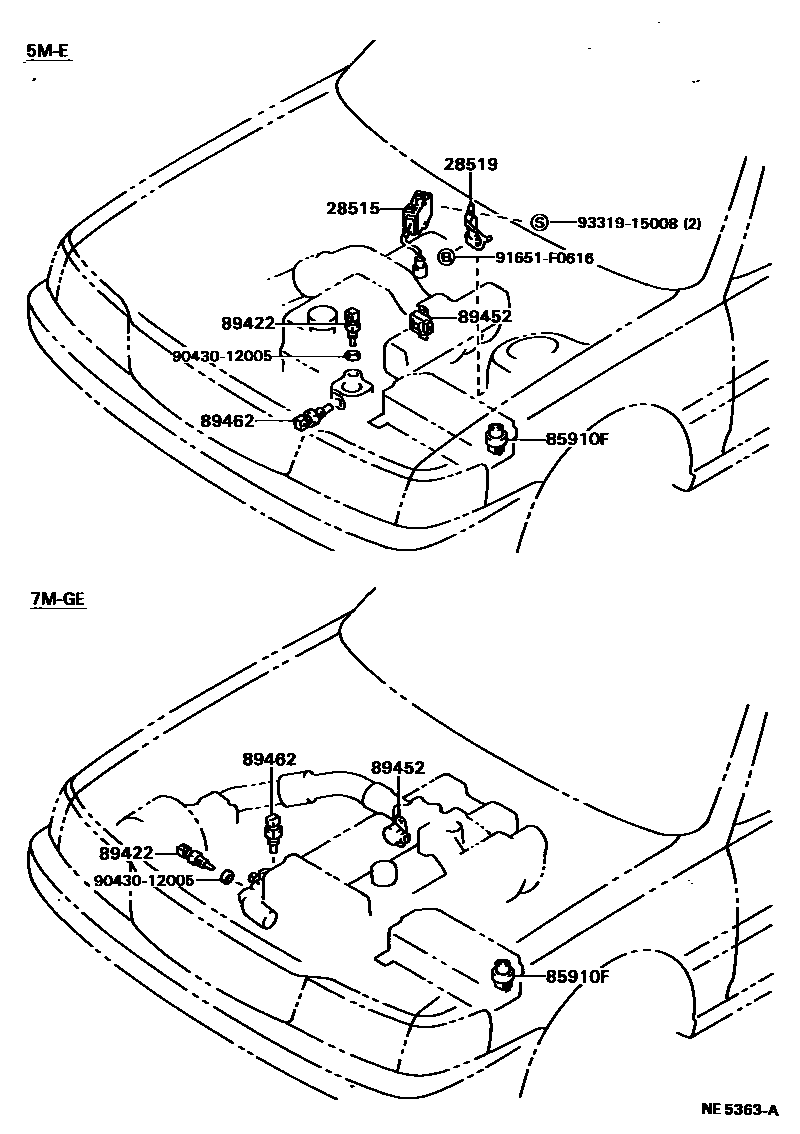 5M-E

28519
28515
Ⓢ 93319-15008 (2)
Ⓑ 91651-F0616
89422
89452
90430-12005
89462
85910F

7M-GE

89462
89452
89422
90430-12005
85910F

NE 5363-A