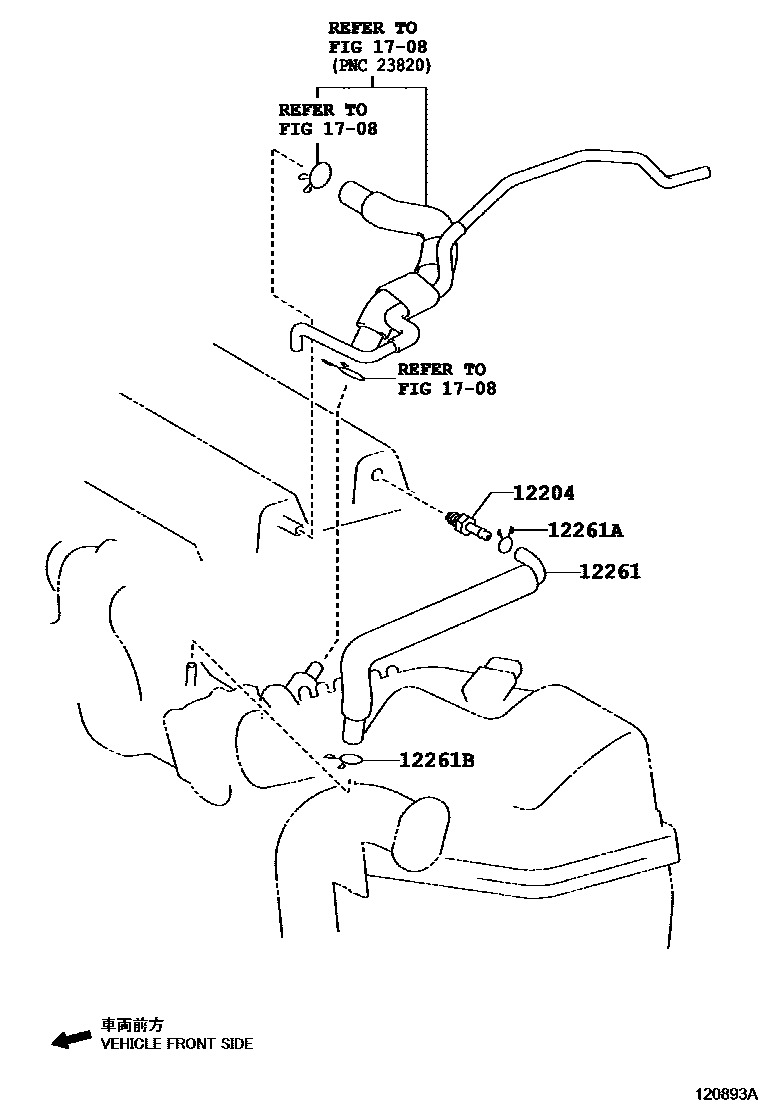 REFER TO
FIG 17-08
(PNC 23820)

REFER TO
FIG 17-08

REFER TO
FIG 17-08

12204
12261A
12261
12261B

車両前方
VEHICLE FRONT SIDE

120893A