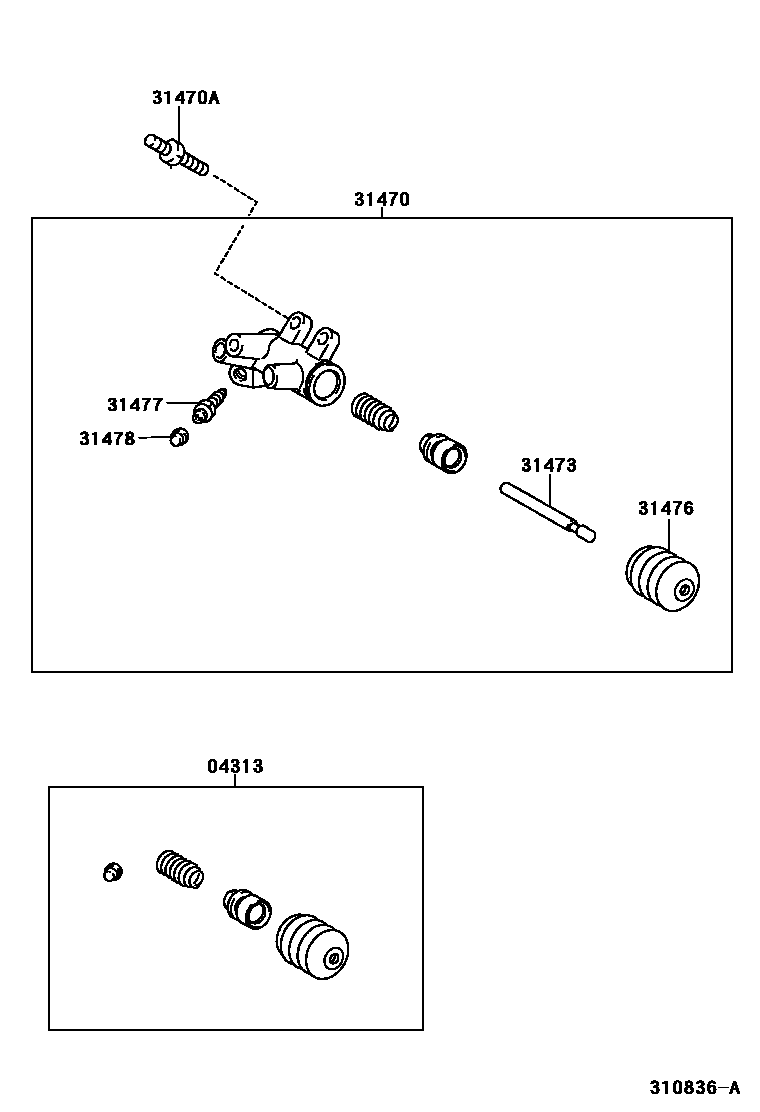 31470A

31470

31477

31478

31473

31476

04313

310836-A