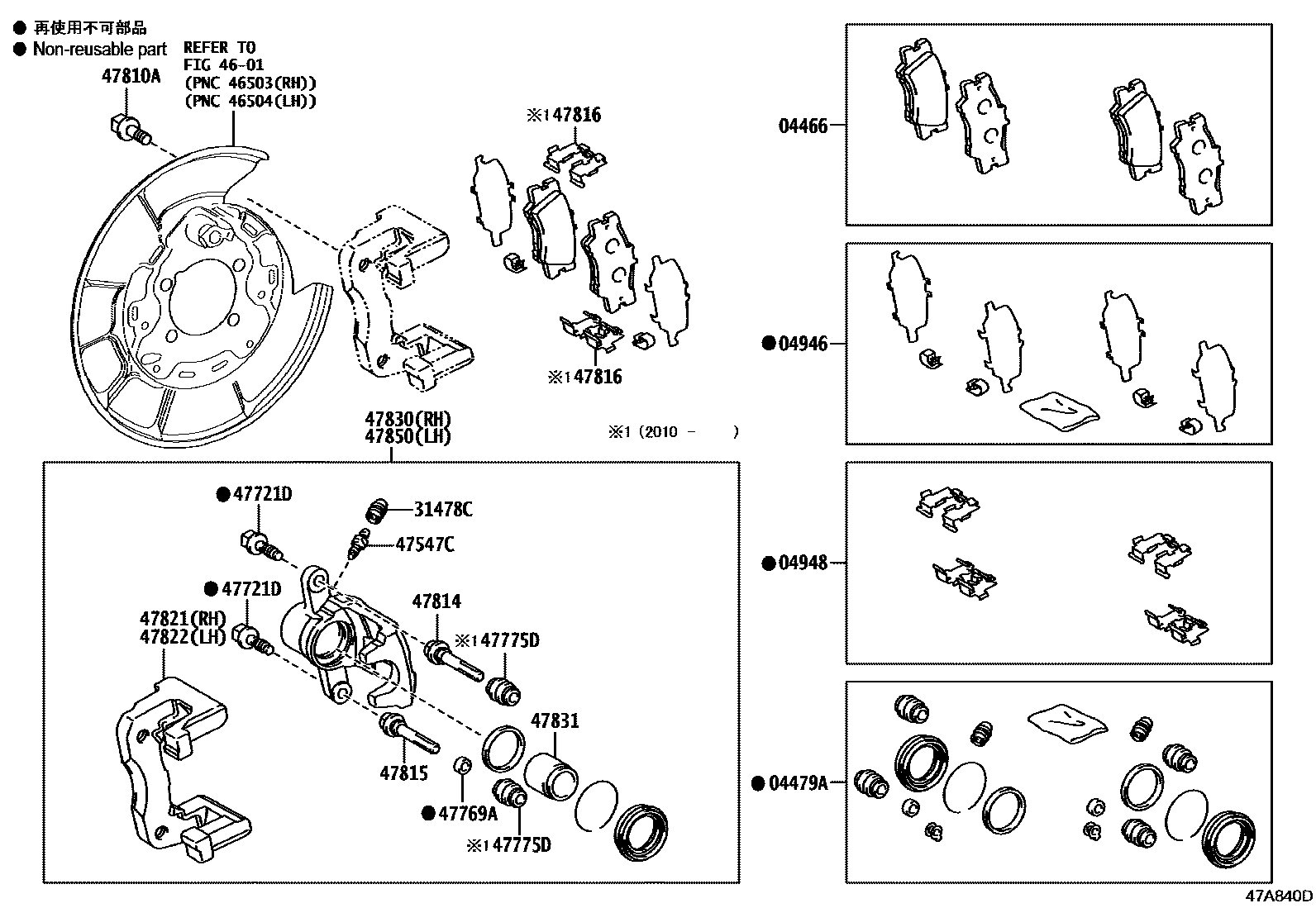 ● 再使用不可部品
● Non-reusable part

REFER TO
FIG 46-01
(PNC 46503(RH))
(PNC 46504(LH))

47810A

※1 47816

※1 47816

47830(RH)
47850(LH)

※1 (2010 - )

● 47721D

31478C

47547C

● 47721D

47821(RH)
47822(LH)

47814

※1 47775D

47831

47815

● 47769A

※1 47775D

04466

● 04946

● 04948

● 04479A

47A840D