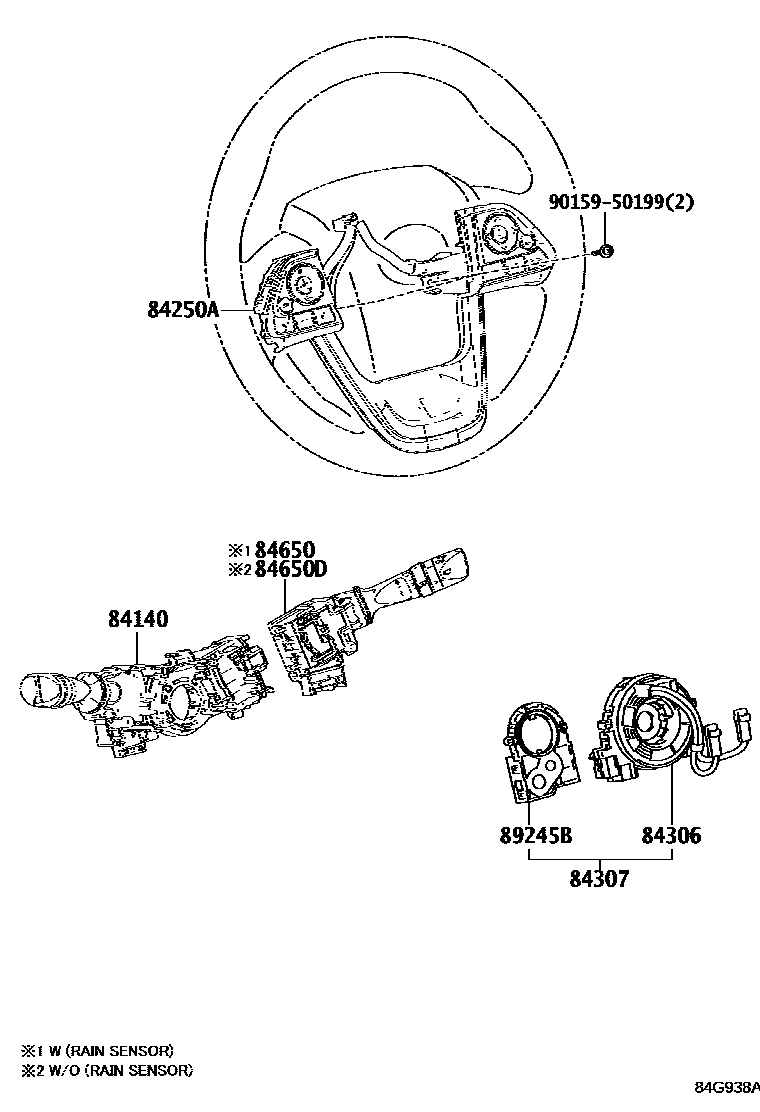 90159-50199(2)

84250A

※1 84650
※2 84650D

84140

89245B

84306

84307

※1 W (RAIN SENSOR)
※2 W/O (RAIN SENSOR)

84G938A