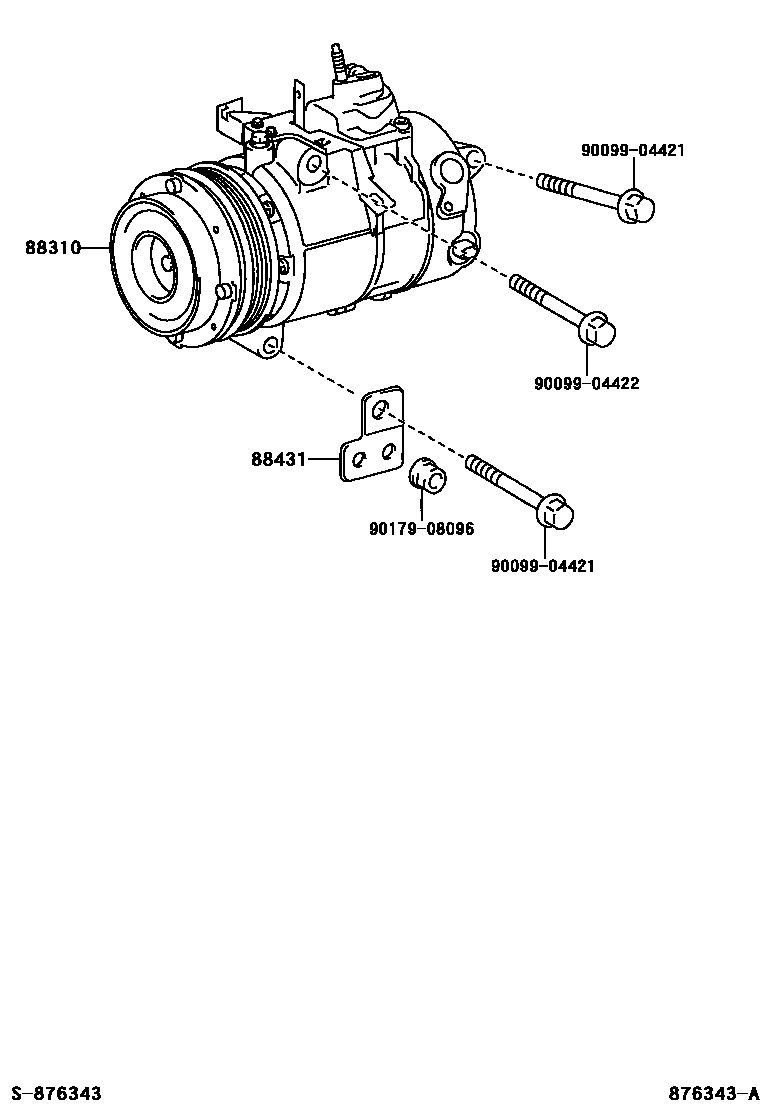 90099-04421

88310

90099-04422

88431

90179-08096

90099-04421

S-876343

876343-A