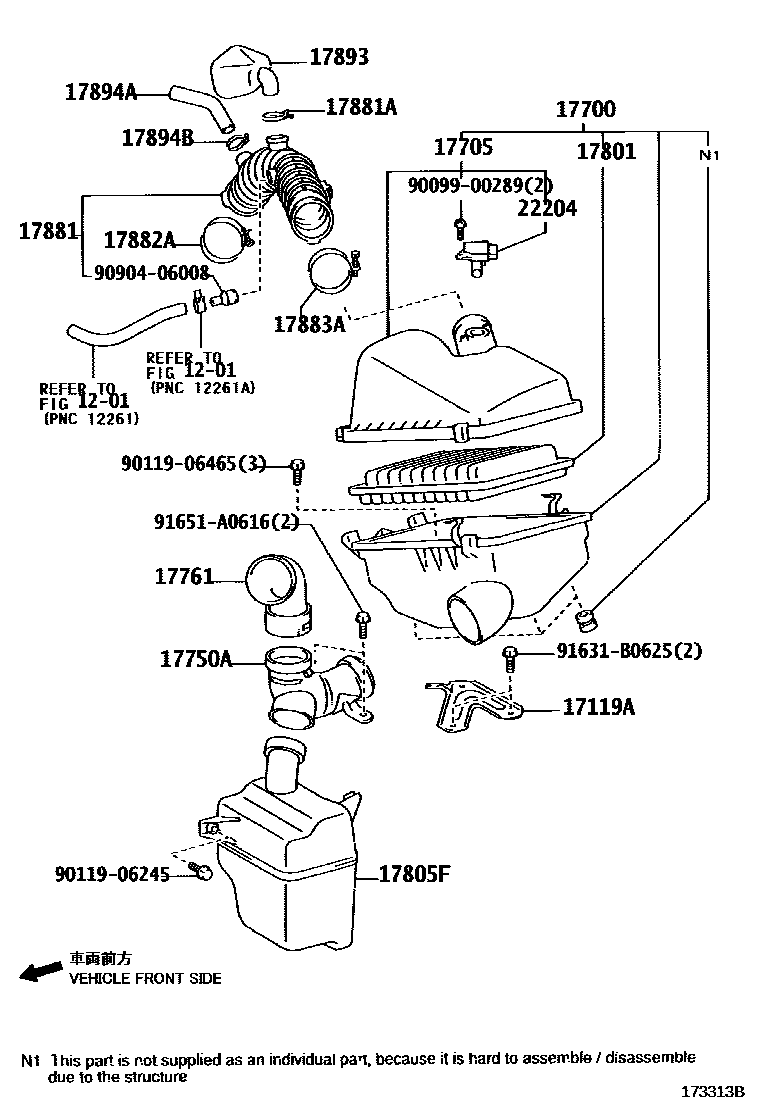 17893
17894A
17881A
17700
17894B
17705
17801
N1
90099-00289(2)
22204
17881
17882A
90904-06008
17883A
REFER TO
FIG 12-01
(PNC 12261A)
REFER TO
FIG 12-01
(PNC 12261)
90119-06465(3)
91651-A0616(2)
17761
17750A
91631-B0625(2)
17119A
90119-06245
17805F
車両前方
VEHICLE FRONT SIDE

N1 This part is not supplied as an individual part, because it is hard to assemble / disassemble due to the structure

173313B