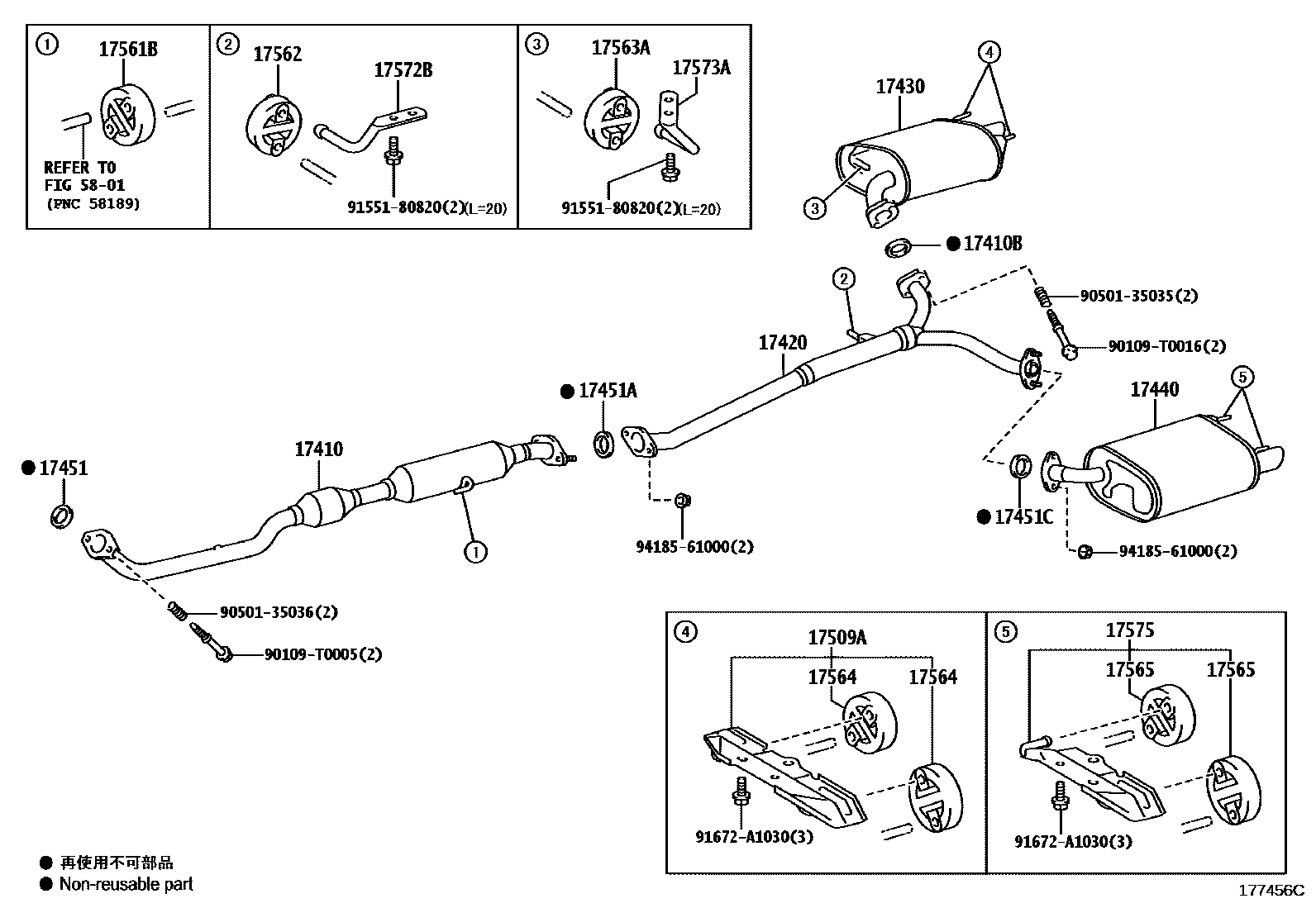 ①
17561B
REFER TO
FIG 58-01
(PNC 58189)

②
17562
17572B
91551-80820(2)(L=20)

③
17563A
17573A
91551-80820(2)(L=20)

④
17430
③
● 17410B
②
90501-35035(2)
90109-T0016(2)
17420
⑤
17440
● 17451A
17410
● 17451
①
94185-61000(2)
● 17451C
94185-61000(2)
90501-35036(2)
90109-T0005(2)

④
17509A
17564
17564
91672-A1030(3)

⑤
17575
17565
17565
91672-A1030(3)

● 再使用不可部品
● Non-reusable part

177456C