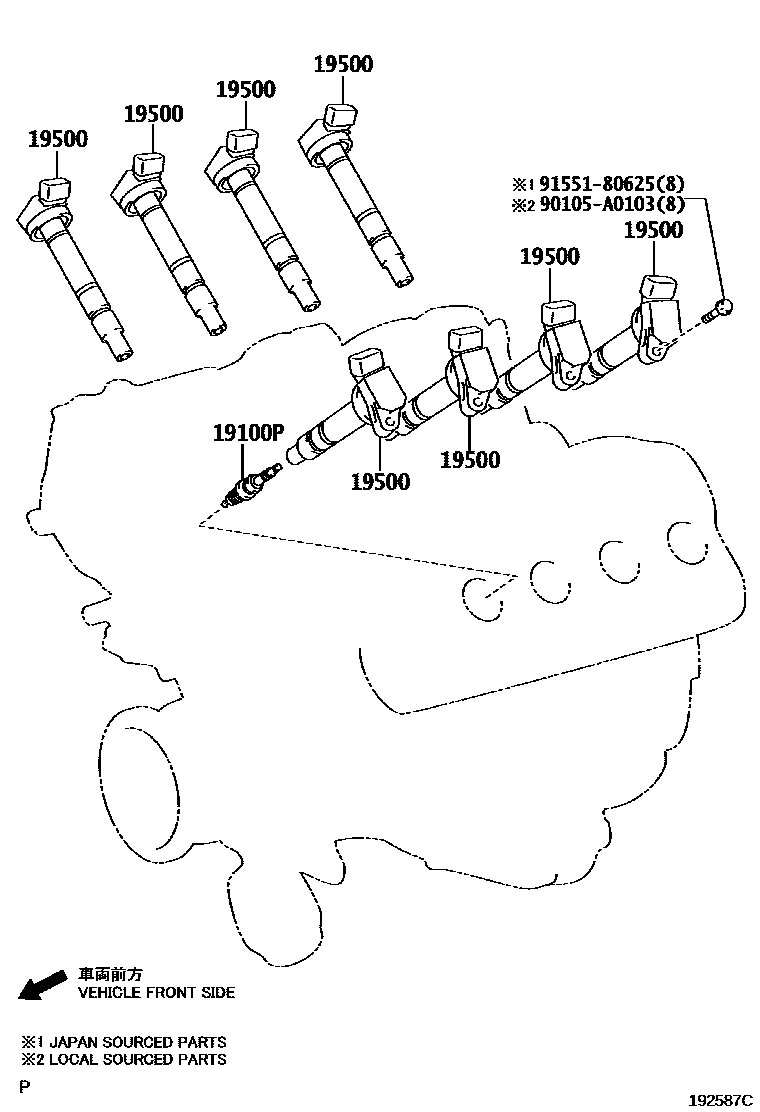 19500
19500
19500
19500

※1 91551-80625(8)
※2 90105-A0103(8)

19500
19500

19100P

19500
19500

車両前方
VEHICLE FRONT SIDE

※1 JAPAN SOURCED PARTS
※2 LOCAL SOURCED PARTS

P

192587C