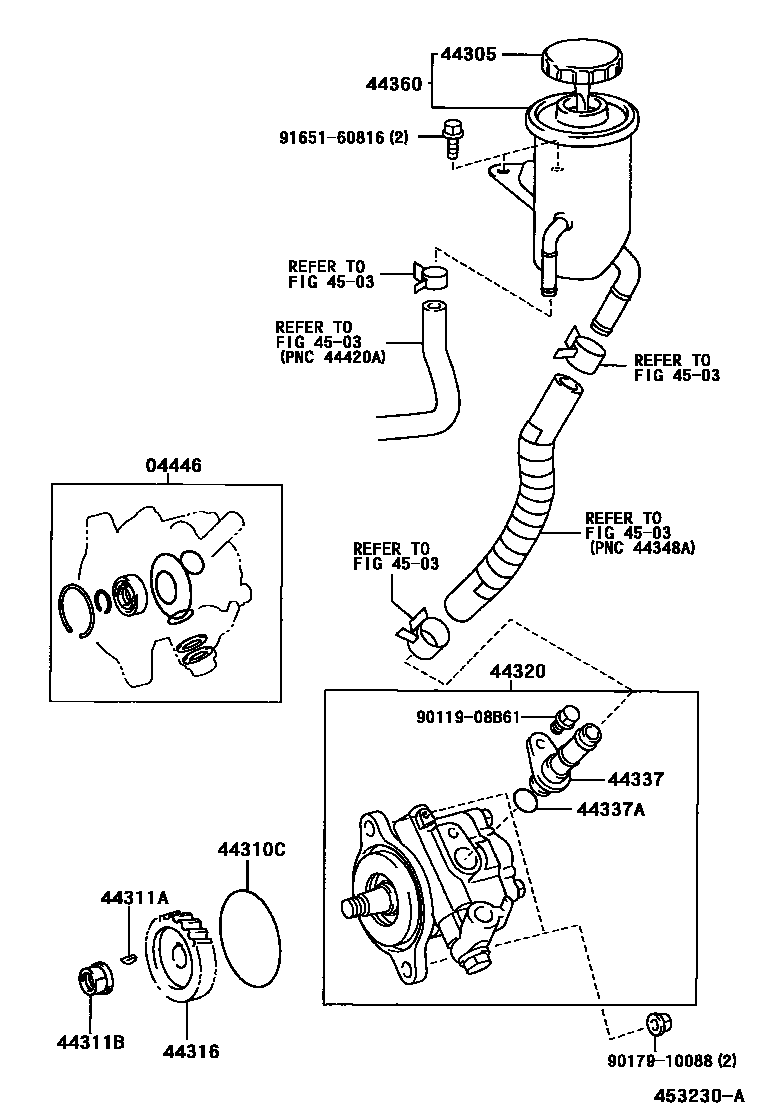 44305
44360
91651-60816 (2)
REFER TO
FIG 45-03
REFER TO
FIG 45-03
(PNC 44420A)
REFER TO
FIG 45-03
04446
REFER TO
FIG 45-03
(PNC 44348A)
REFER TO
FIG 45-03
44320
90119-08B61
44337
44337A
44310C
44311A
44311B
44316
90179-10088 (2)
453230-A