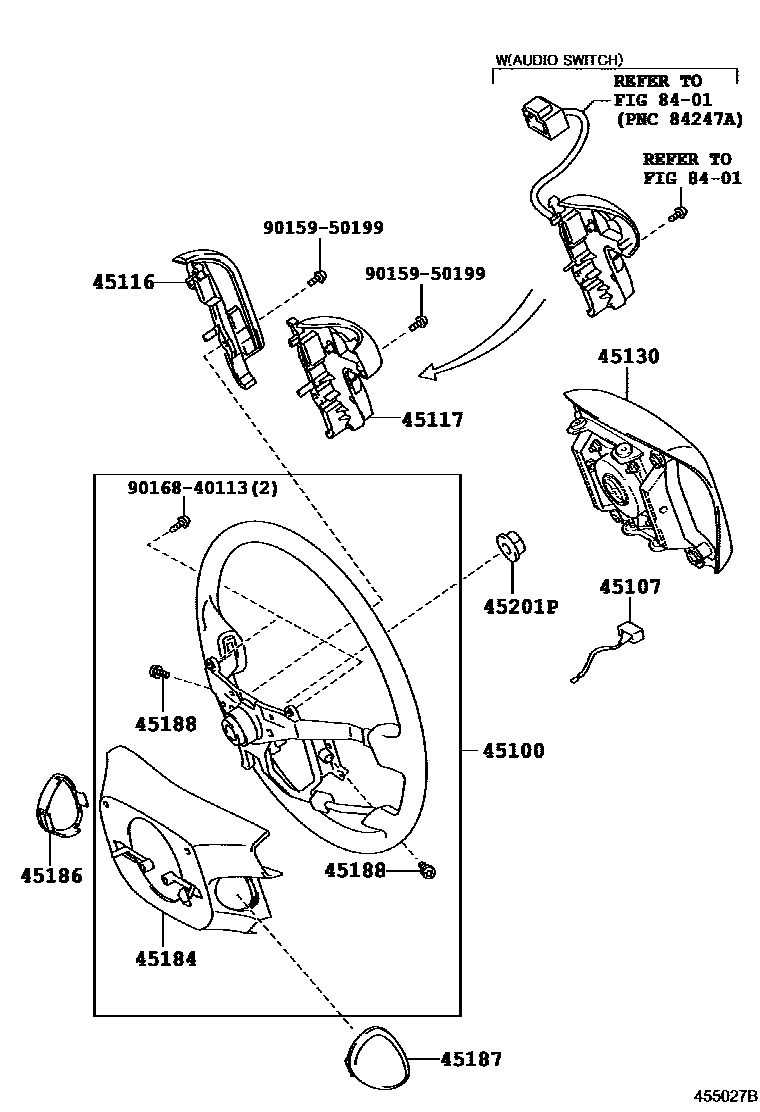 W(AUDIO SWITCH)
REFER TO
FIG 84-01
(PNC 84247A)

REFER TO
FIG 84-01

90159-50199
45116
90159-50199
45117
45130
90168-40113(2)
45201P
45107
45188
45100
45186
45188
45184
45187
455027B