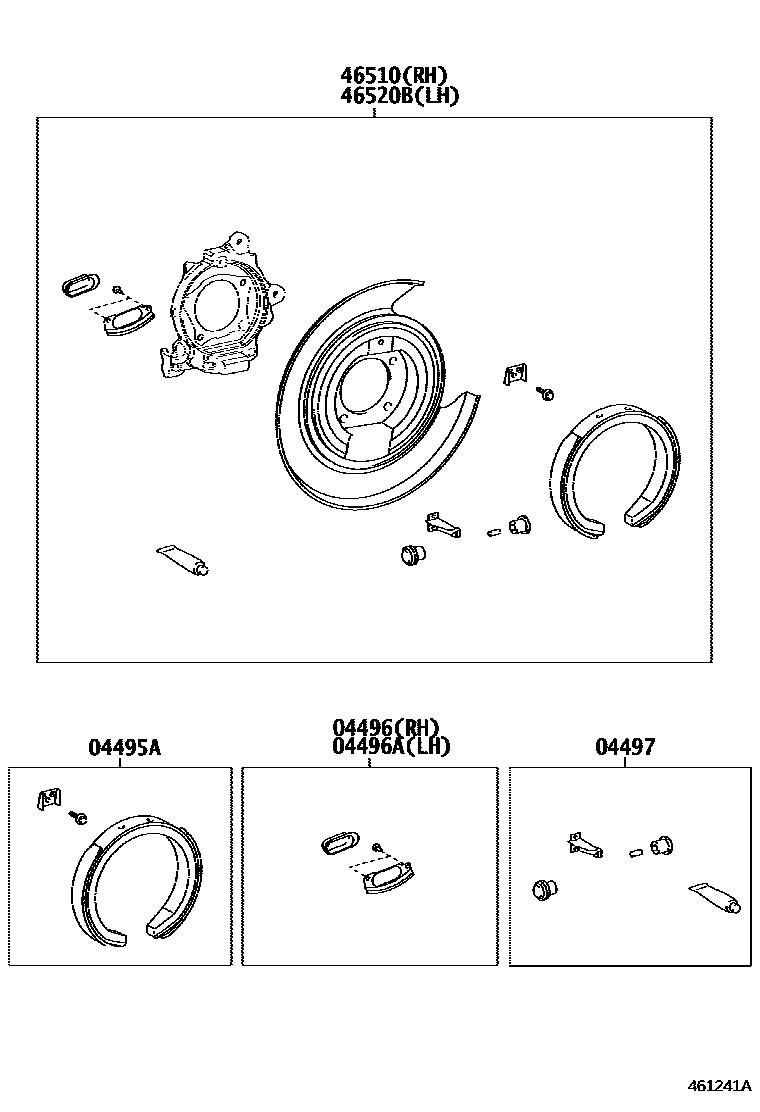 46510(RH)
46520B(LH)

04495A

04496(RH)
04496A(LH)

04497

461241A