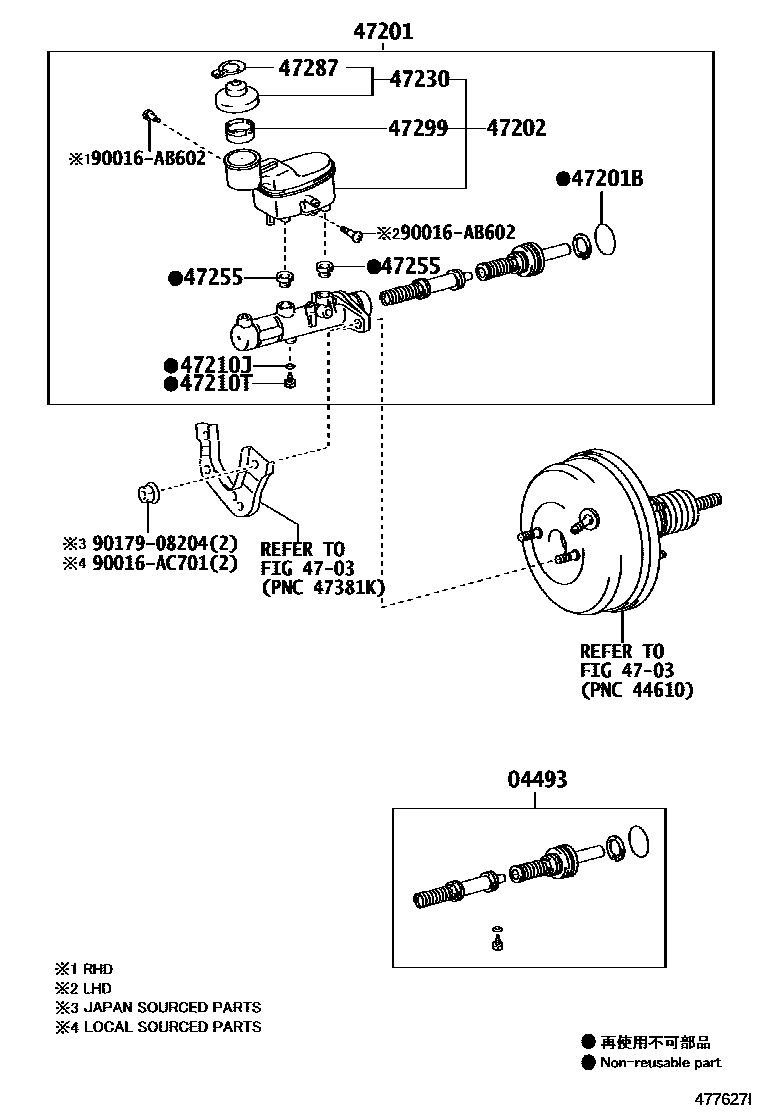 47201

47287

47230

47299

47202

※1 90016-AB602

●47201B

※2 90016-AB602

●47255

●47255

●47210J

●47210T

※3 90179-08204(2)
※4 90016-AC701(2)

REFER TO
FIG 47-03
(PNC 47381K)

REFER TO
FIG 47-03
(PNC 44610)

04493

※1 RHD
※2 LHD
※3 JAPAN SOURCED PARTS
※4 LOCAL SOURCED PARTS

● 再使用不可部品
● Non-reusable part

477627I