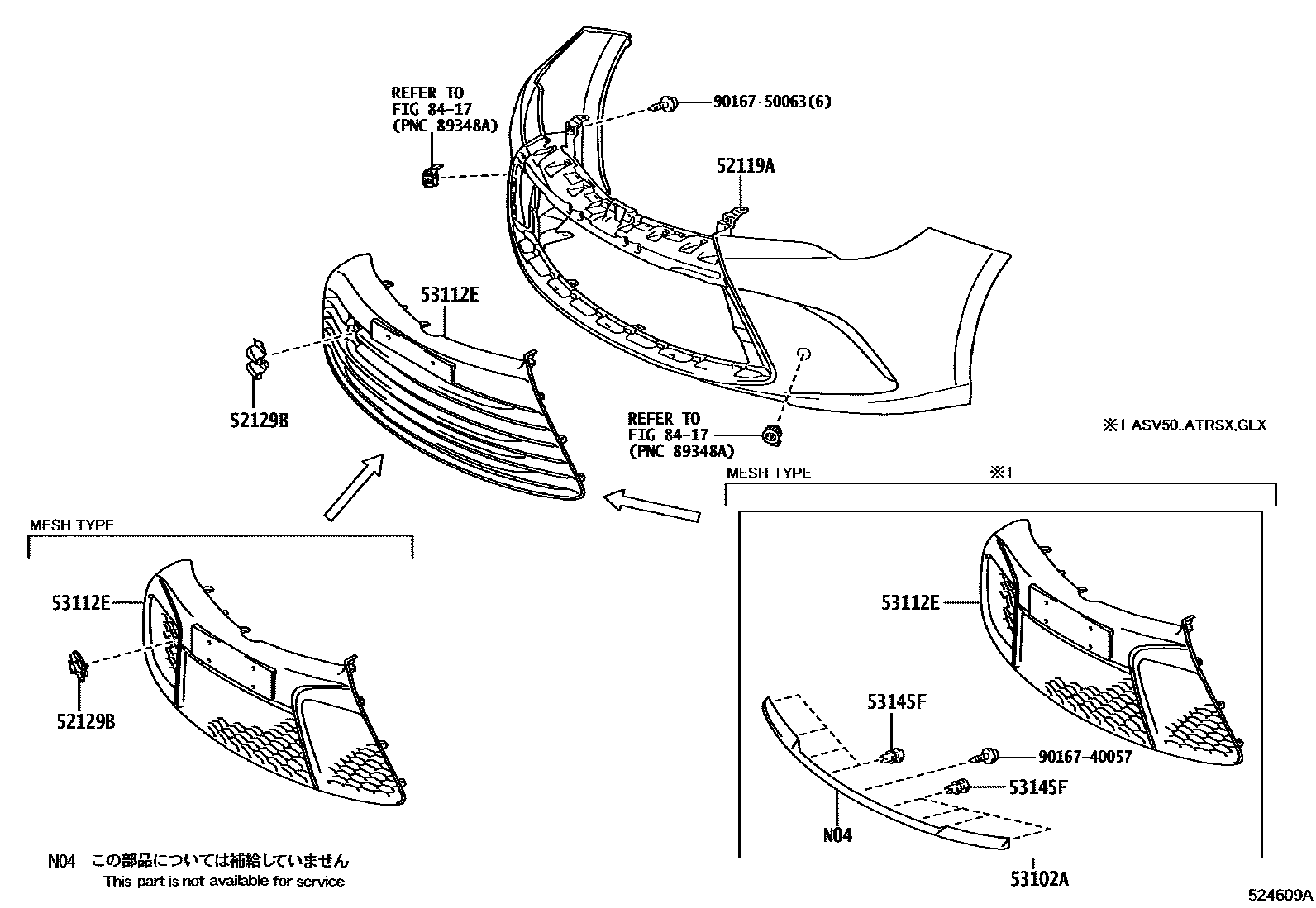 REFER TO
FIG 84-17
(PNC 89348A)

90167-50063(6)

52119A

53112E

52129B

REFER TO
FIG 84-17
(PNC 89348A)

※1 ASV50..ATRSX,GLX

MESH TYPE

※1

MESH TYPE

53112E

52129B

53112E

53145F

90167-40057

53145F

N04

53102A

N04 この部品については補給していません
This part is not available for service

524609A