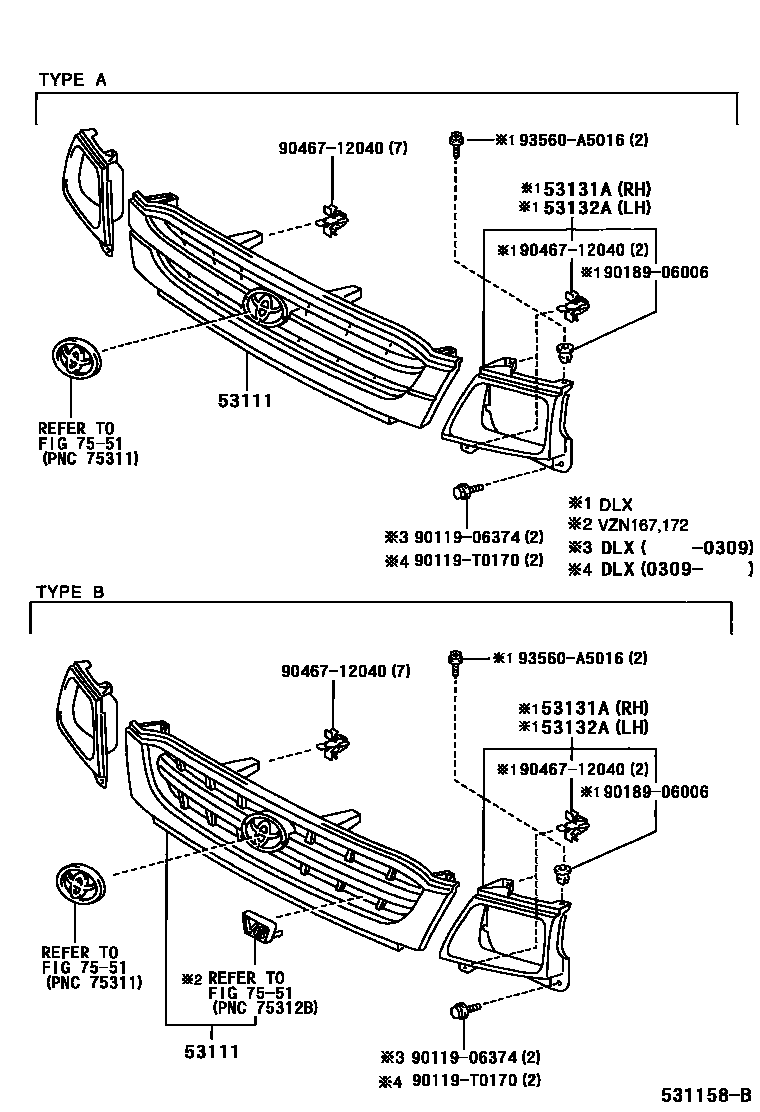 TYPE A

90467-12040 (7)

※1 93560-A5016 (2)

※1 53131A (RH)
※1 53132A (LH)

※1 90467-12040 (2)

※1 90189-06006

53111

REFER TO
FIG 75-51
(PNC 75311)

※3 90119-06374 (2)
※4 90119-T0170 (2)

※1 DLX
※2 VZN167,172
※3 DLX ( -0309)
※4 DLX (0309- )

TYPE B

90467-12040 (7)

※1 93560-A5016 (2)

※1 53131A (RH)
※1 53132A (LH)

※1 90467-12040 (2)

※1 90189-06006

REFER TO
FIG 75-51
(PNC 75311)

※2 REFER TO
FIG 75-51
(PNC 75312B)

53111

※3 90119-06374 (2)
※4 90119-T0170 (2)

531158-B