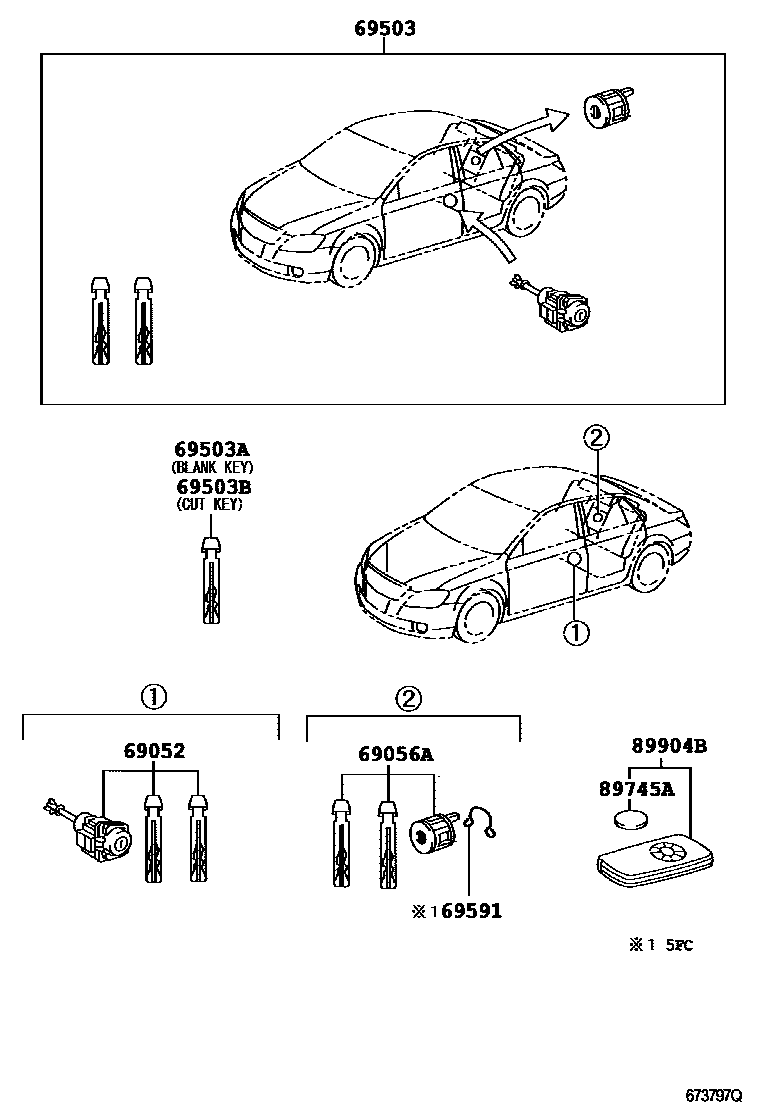 69503

69503A
(BLANK KEY)
69503B
(CUT KEY)

②

①

①

69052

②

69056A

※1 69591

89904B

89745A

※1 5PC

673797Q