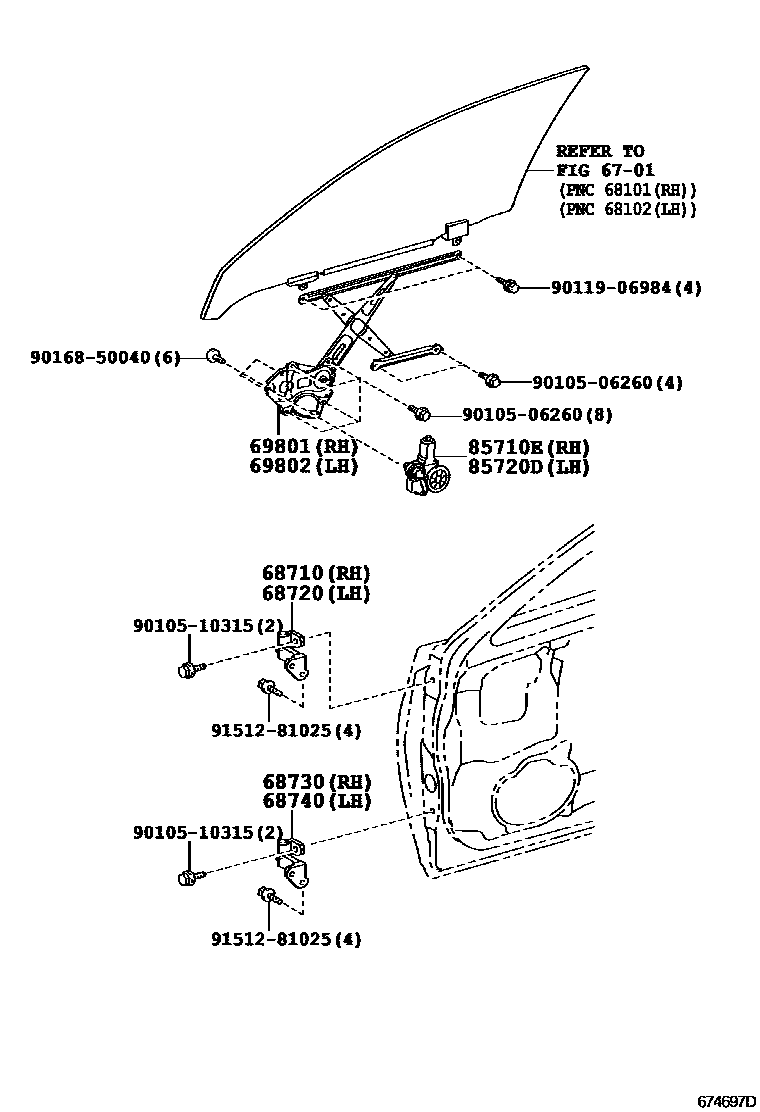 REFER TO
FIG 67-01
(PNC 68101(RH))
(PNC 68102(LH))

90119-06984(4)

90168-50040(6)

90105-06260(4)

90105-06260(8)

69801(RH)
69802(LH)

85710E(RH)
85720D(LH)

68710(RH)
68720(LH)

90105-10315(2)

91512-81025(4)

68730(RH)
68740(LH)

90105-10315(2)

91512-81025(4)

674697D