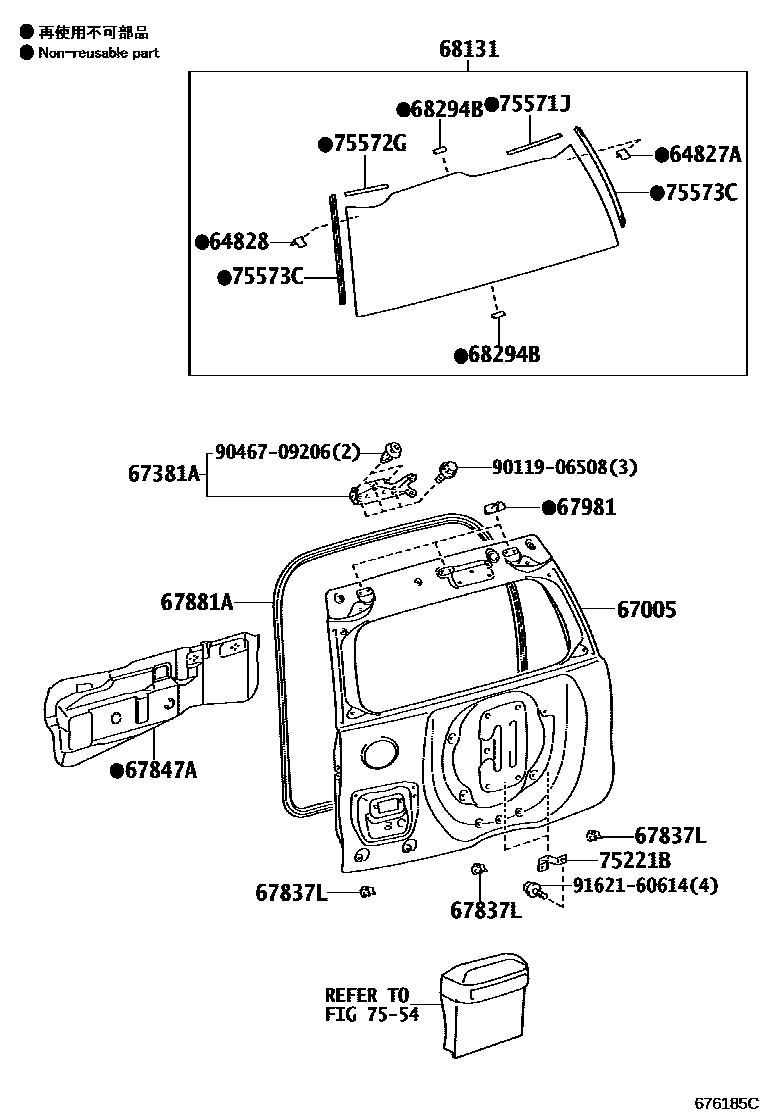 ● 再使用不可部品
● Non-reusable part

68131
●68294B
●75571J
●75572G
●64827A
●75573C
●64828
●75573C
●68294B

90467-09206(2)
67381A
90119-06508(3)
●67981
67881A
67005
●67847A
67837L
75221B
91621-60614(4)
67837L
67837L

REFER TO
FIG 75-54

676185C