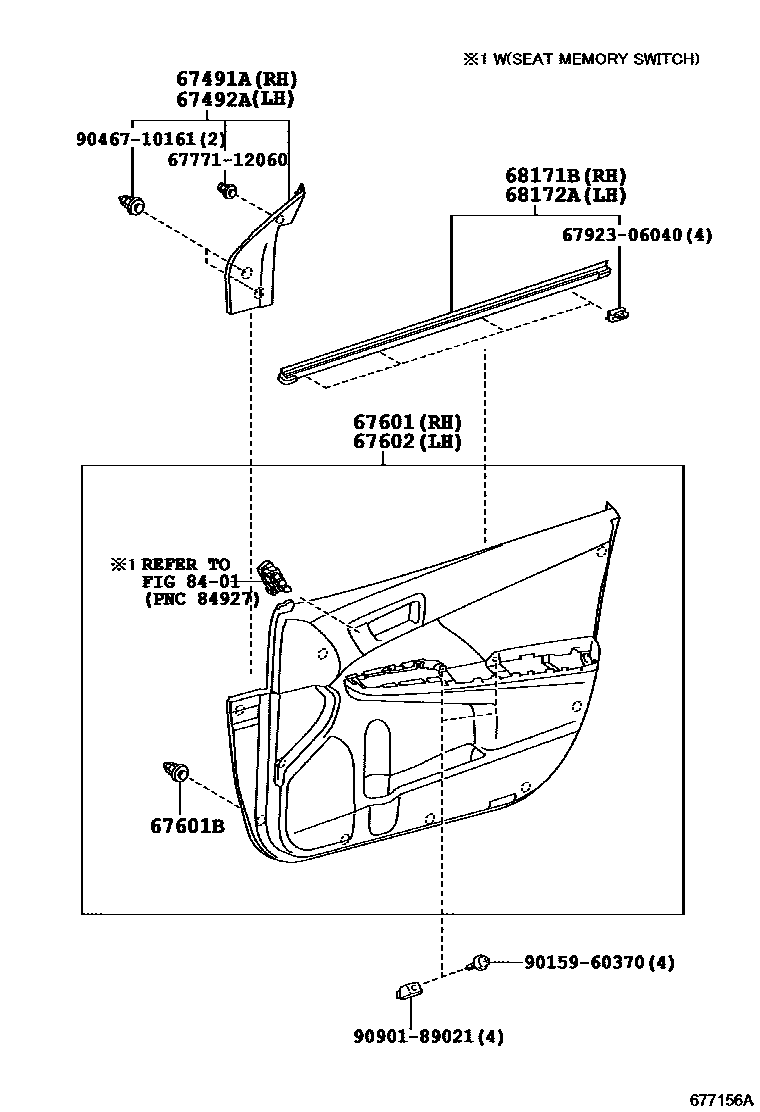 ※1 W(SEAT MEMORY SWITCH)

67491A(RH)
67492A(LH)

90467-10161(2)

67771-12060

68171B(RH)
68172A(LH)

67923-06040(4)

67601(RH)
67602(LH)

※1 REFER TO
FIG 84-01
(PNC 84927)

67601B

90159-60370(4)

90901-89021(4)

677156A