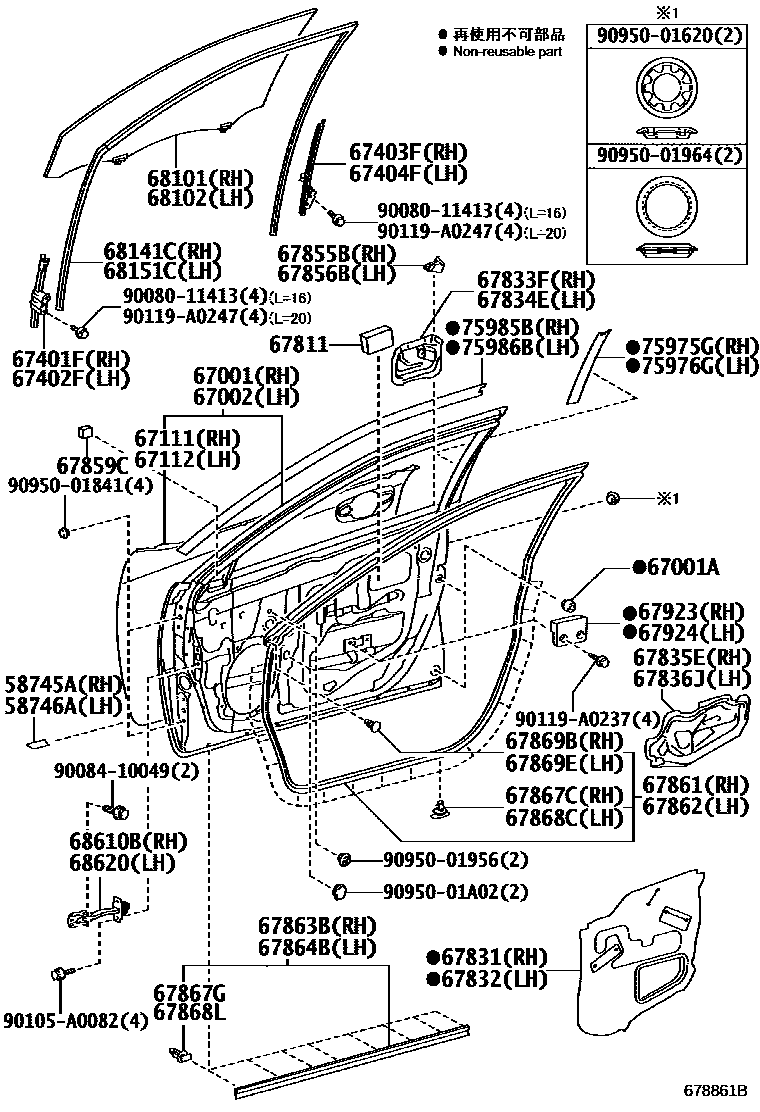 ● 再使用不可部品
● Non-reusable part

※1
90950-01620(2)
90950-01964(2)

68101(RH)
68102(LH)

67403F(RH)
67404F(LH)

90080-11413(4)(L=16)
90119-A0247(4)(L=20)

68141C(RH)
68151C(LH)

67855B(RH)
67856B(LH)

90080-11413(4)(L=16)
90119-A0247(4)(L=20)

67833F(RH)
67834E(LH)

67401F(RH)
67402F(LH)

67811

●75985B(RH)
●75986B(LH)

●75975G(RH)
●75976G(LH)

67001(RH)
67002(LH)

67111(RH)
67112(LH)

67859C
90950-01841(4)

※1

●67001A

●67923(RH)
●67924(LH)

67835E(RH)
67836J(LH)

58745A(RH)
58746A(LH)

90119-A0237(4)

67869B(RH)
67869E(LH)

90084-10049(2)

67867C(RH)
67868C(LH)

67861(RH)
67862(LH)

68610B(RH)
68620(LH)

90950-01956(2)
90950-01A02(2)

67863B(RH)
67864B(LH)

●67831(RH)
●67832(LH)

67867G
67868L

90105-A0082(4)

678861B