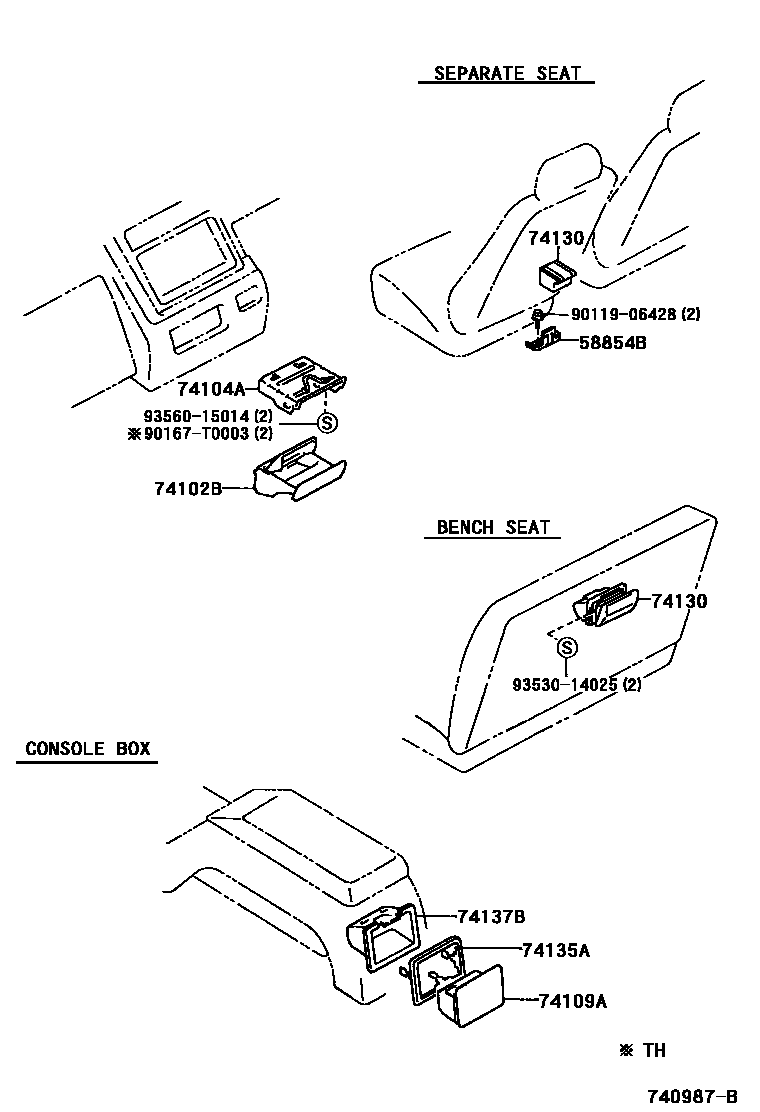 SEPARATE SEAT

74130

90119-06428 (2)

58854B

74104A

93560-15014 (2)
※90167-T0003 (2)

S

74102B

BENCH SEAT

74130

S

93530-14025 (2)

CONSOLE BOX

74137B

74135A

74109A

※ TH

740987-B