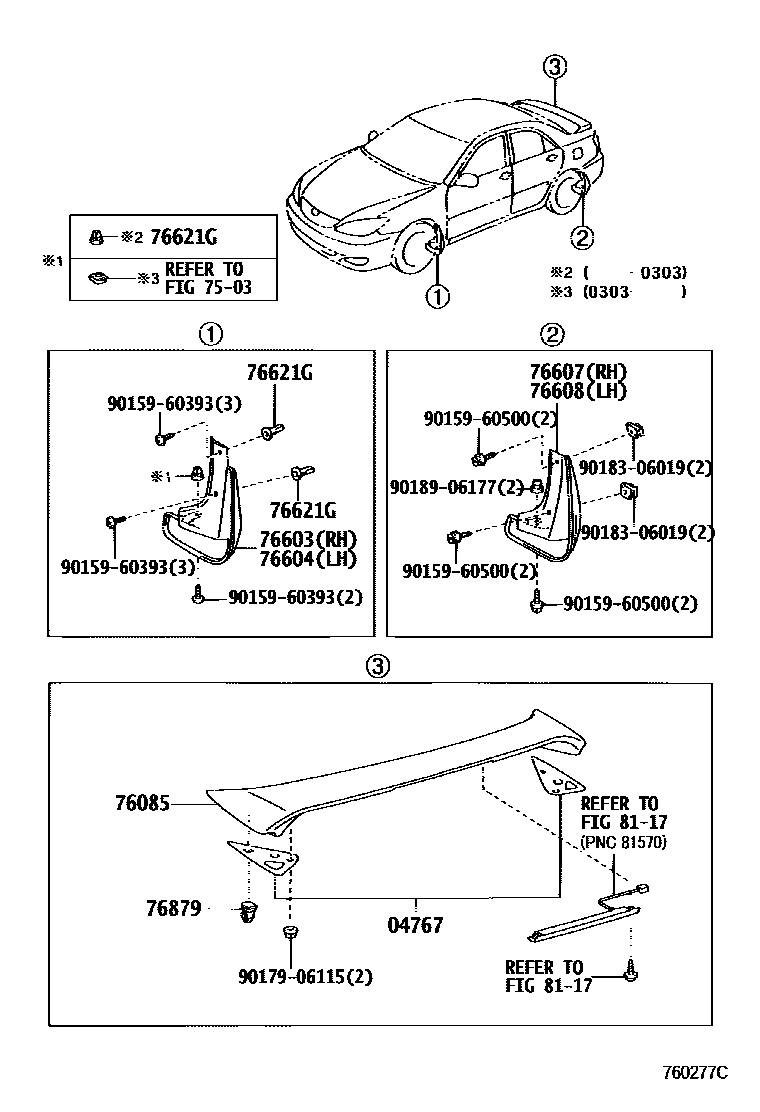 ③

※1 ※2 76621G
※3 REFER TO FIG 75-03

②
①

※2 (      -0303)
※3 (0303-      )

①
76621G
90159-60393(3)
※1
76621G
76603(RH)
76604(LH)
90159-60393(3)
90159-60393(2)

②
76607(RH)
76608(LH)
90159-60500(2)
90183-06019(2)
90189-06177(2)
90183-06019(2)
90159-60500(2)
90159-60500(2)

③
76085
REFER TO
FIG 81-17
(PNC 81570)
76879
04767
90179-06115(2)
REFER TO
FIG 81-17

760277C