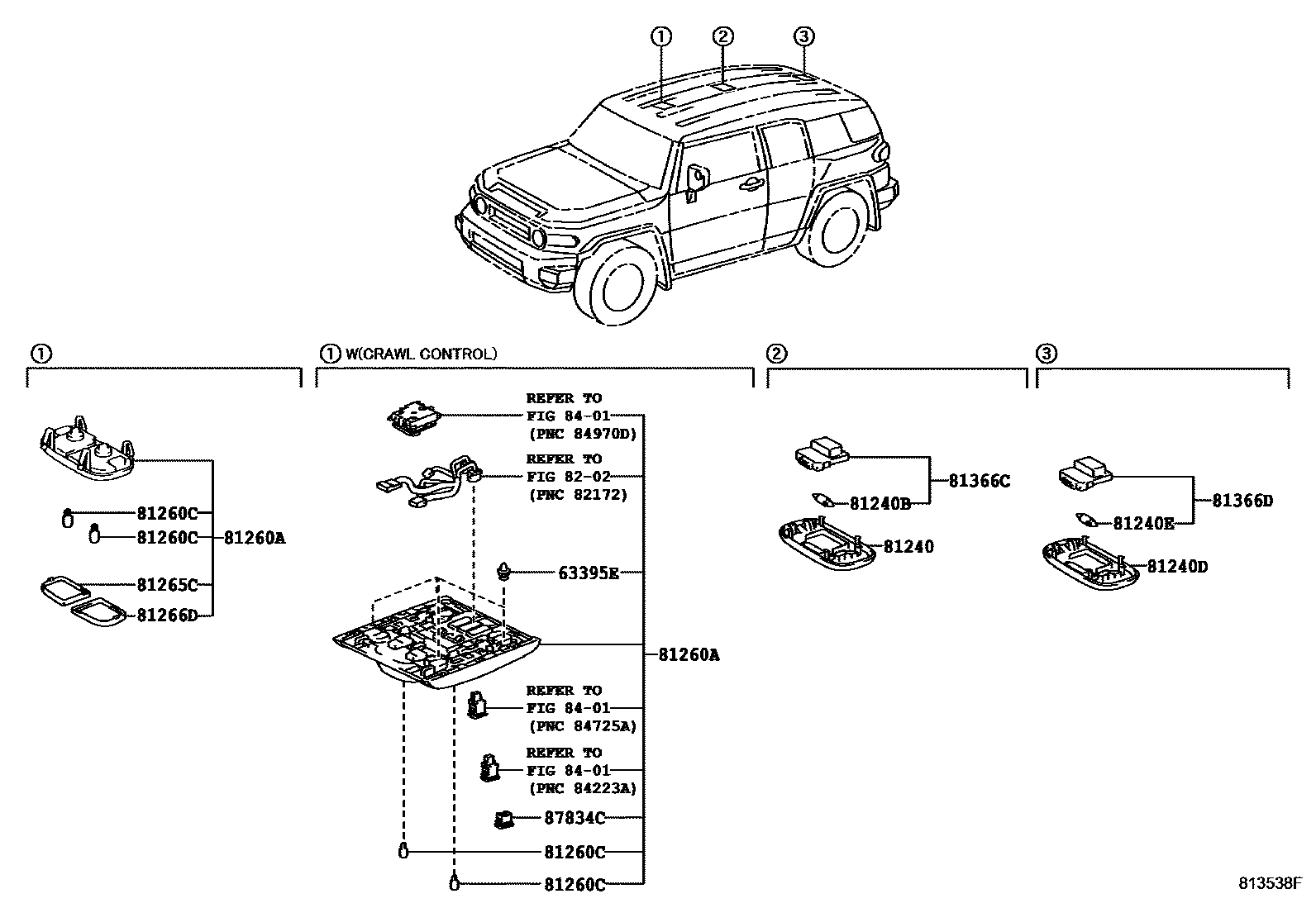 ①
②
③

①

81260C
81260C
81260A
81265C
81266D

① W(CRAWL CONTROL)

REFER TO
FIG 84-01
(PNC 84970D)

REFER TO
FIG 82-02
(PNC 82172)

63395E

81260A

REFER TO
FIG 84-01
(PNC 84725A)

REFER TO
FIG 84-01
(PNC 84223A)

87834C
81260C
81260C

②

81366C
81240B
81240

③

81366D
81240E
81240D

813538F