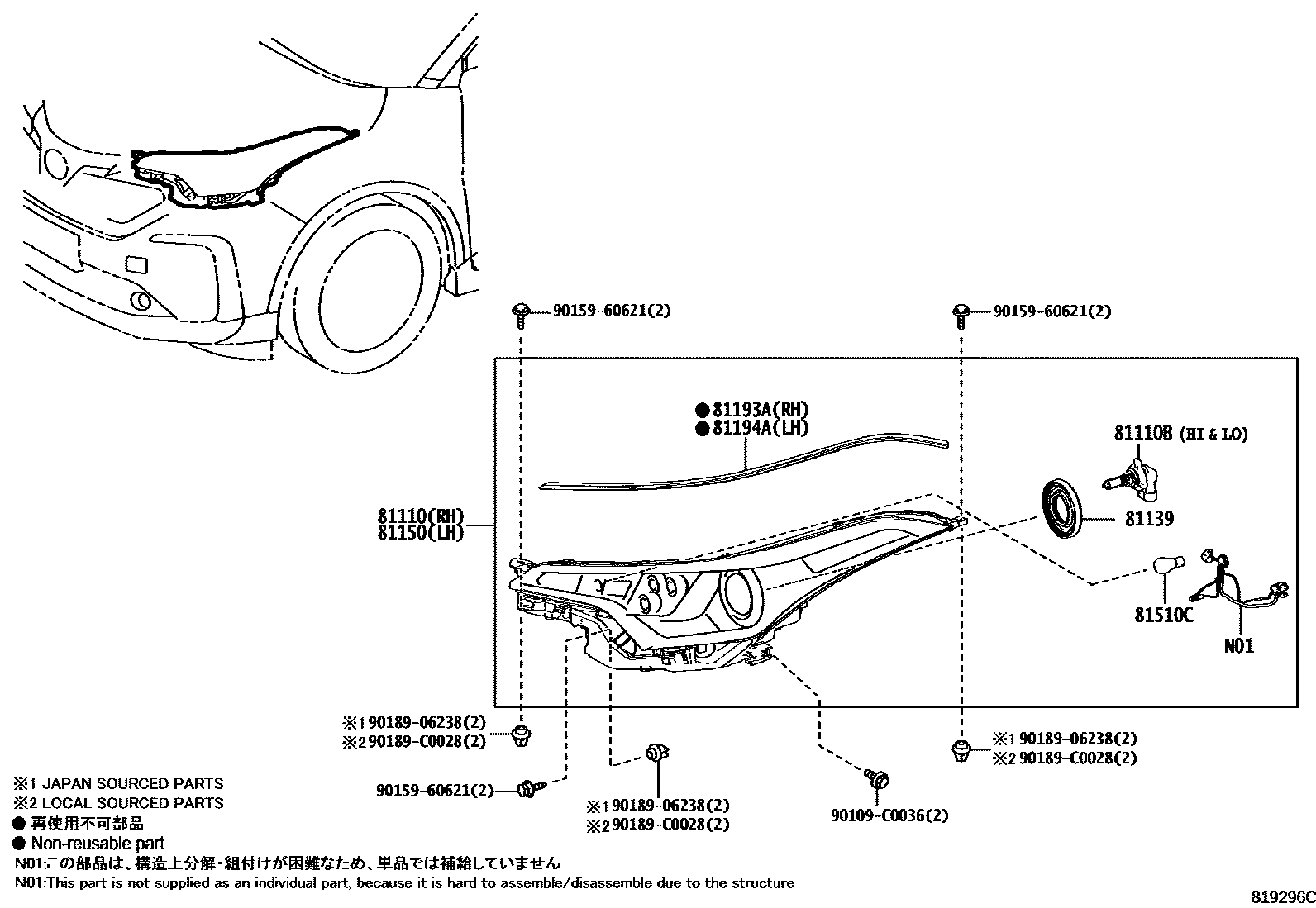 90159-60621(2)
90159-60621(2)
●81193A(RH)
●81194A(LH)
81110B (HI & LO)
81110(RH)
81150(LH)
81139
81510C
N01
※1 90189-06238(2)
※2 90189-C0028(2)
※1 90189-06238(2)
※2 90189-C0028(2)
90159-60621(2)
※1 90189-06238(2)
※2 90189-C0028(2)
90109-C0036(2)
※1 JAPAN SOURCED PARTS
※2 LOCAL SOURCED PARTS
● 再使用不可部品
● Non-reusable part
N01:この部品は、構造上分解・組付けが困難なため、単品では補給していません
N01:This part is not supplied as an individual part, because it is hard to assemble/disassemble due to the structure
819296C