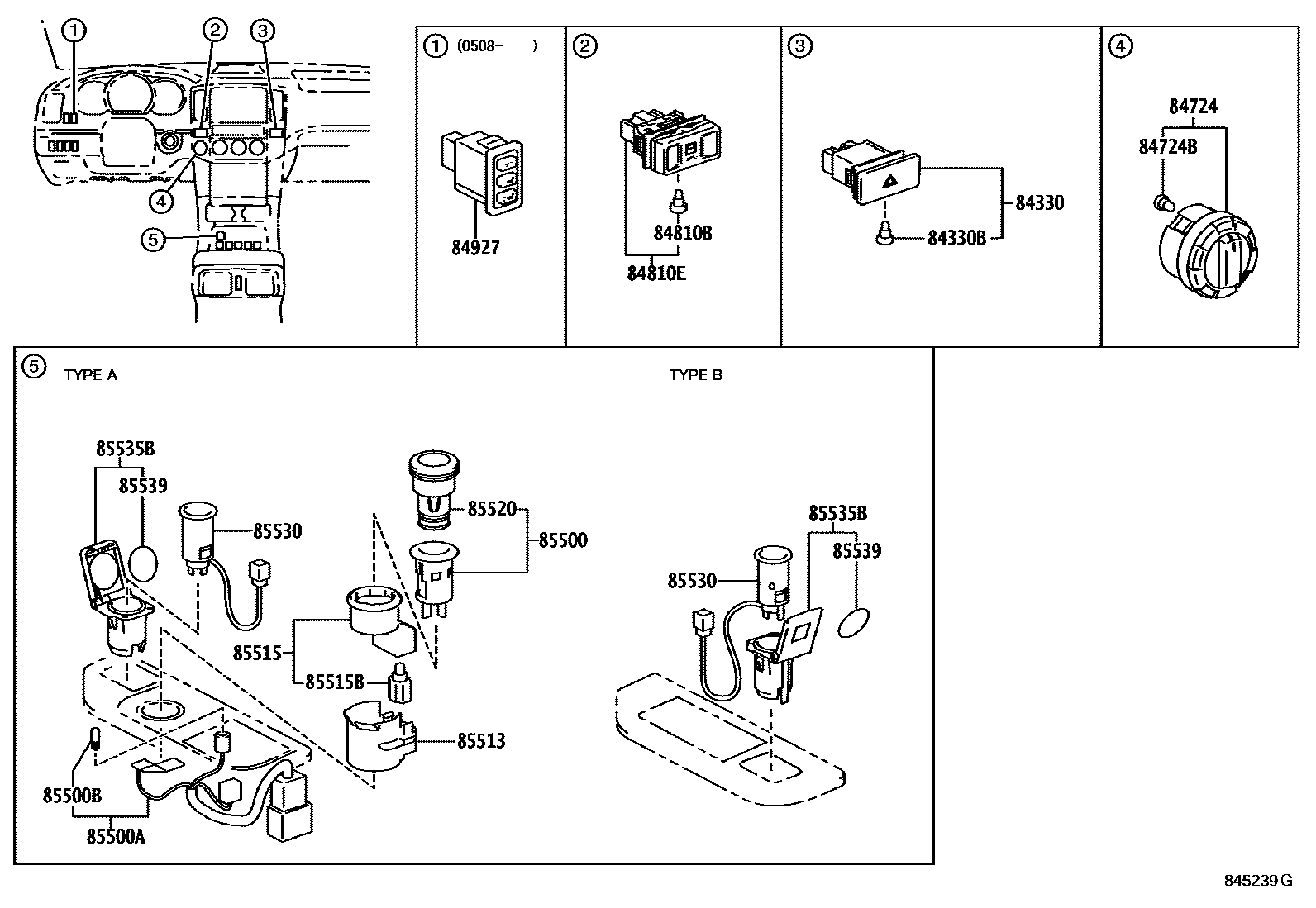 ①
②
③
④
⑤

① (0508-　)
84927

②
84810B
84810E

③
84330
84330B

④
84724
84724B

⑤ TYPE A

85535B
85539
85530
85520
85500
85515
85515B
85513
85500B
85500A

TYPE B

85535B
85539
85530

845239G