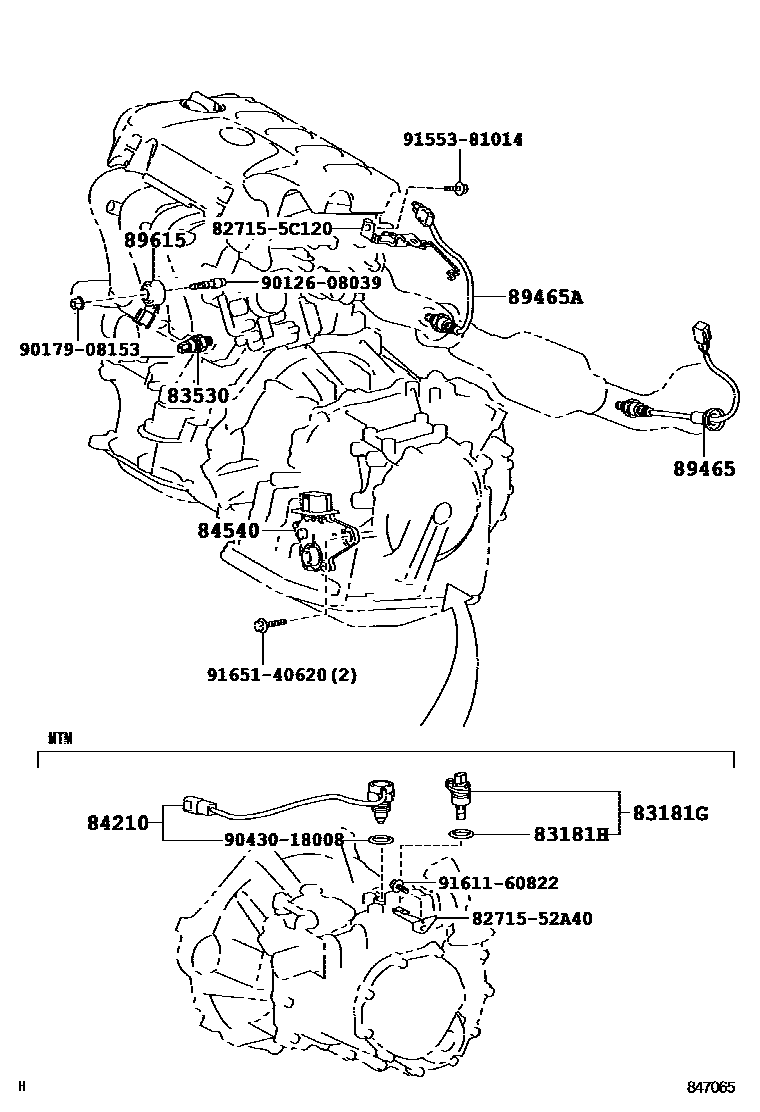 91553-81014
82715-5C120
89615
90126-08039
89465A
90179-08153
83530
89465
84540
91651-40620(2)

MTM

84210
90430-18008
83181G
83181H
91611-60822
82715-52A40

H
847065