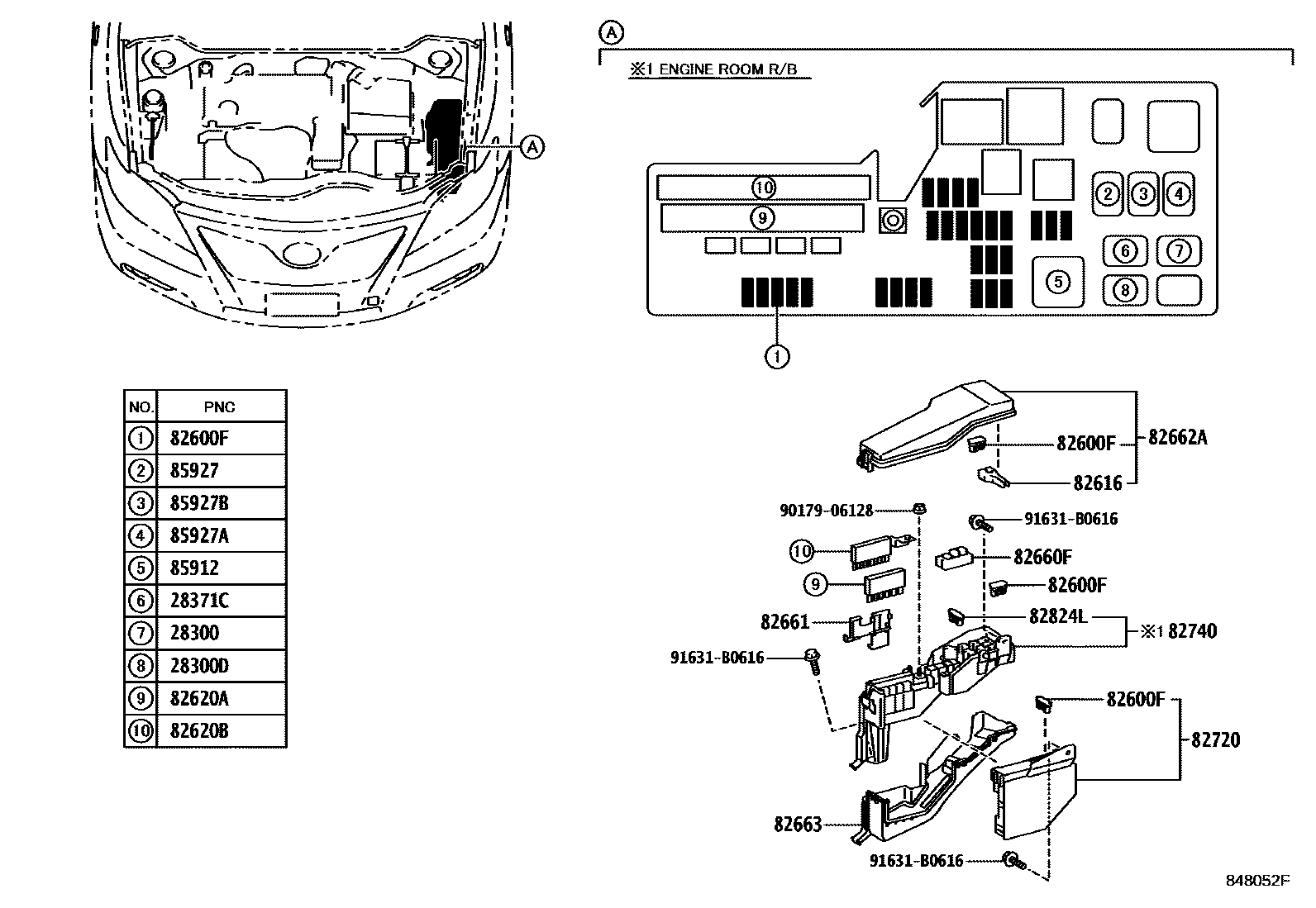 A

A

※1 ENGINE ROOM R/B

10
9
2 3 4
6 7
5
8
1

| NO. | PNC |
|---|---|
| 1 | 82600F |
| 2 | 85927 |
| 3 | 85927B |
| 4 | 85927A |
| 5 | 85912 |
| 6 | 28371C |
| 7 | 28300 |
| 8 | 28300D |
| 9 | 82620A |
| 10 | 82620B |

82600F
82662A
82616
90179-06128
91631-B0616
10
82660F
9
82600F
82661
82824L
※1 82740
91631-B0616
82600F
82720
82663
91631-B0616

848052F