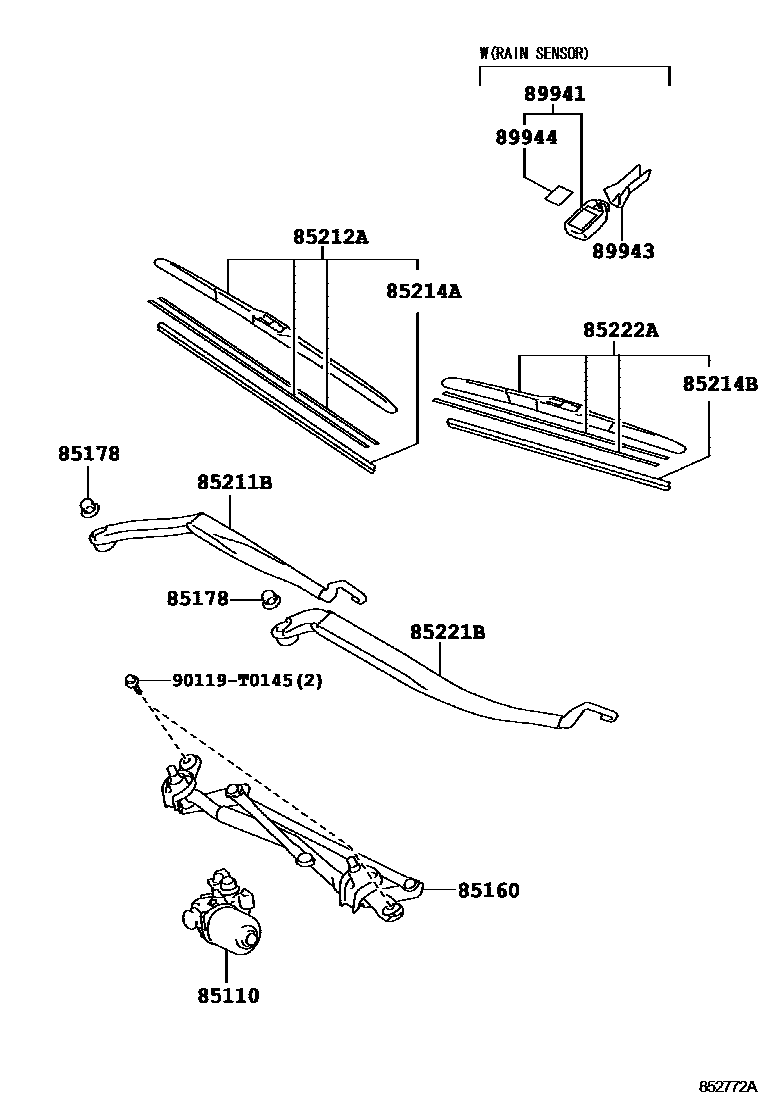 W(RAIN SENSOR)

89941

89944

89943

85212A

85214A

85222A

85214B

85178

85211B

85178

85221B

90119-T0145(2)

85160

85110

852772A