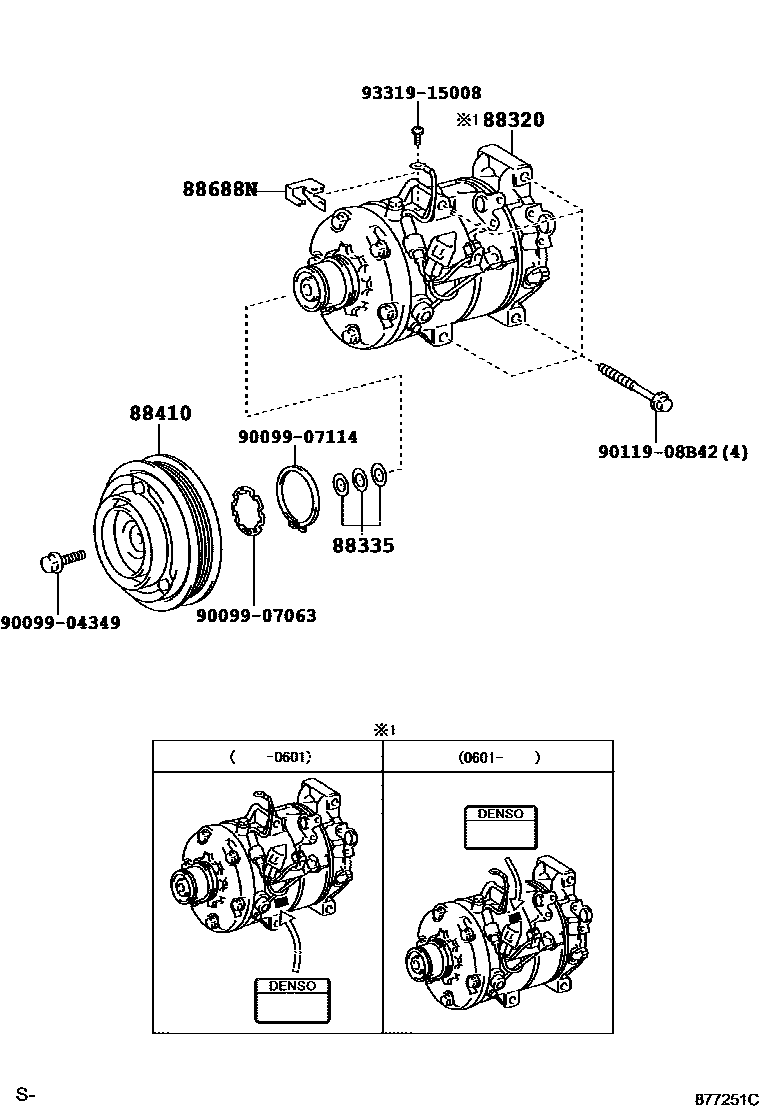 93319-15008
※1 88320
88688N
88410
90099-07114
90119-08B42 (4)
88335
90099-04349
90099-07063

※1

| (　　-0601) | (0601-　　) |
|---|---|
| DENSO | DENSO |

S-
877251C