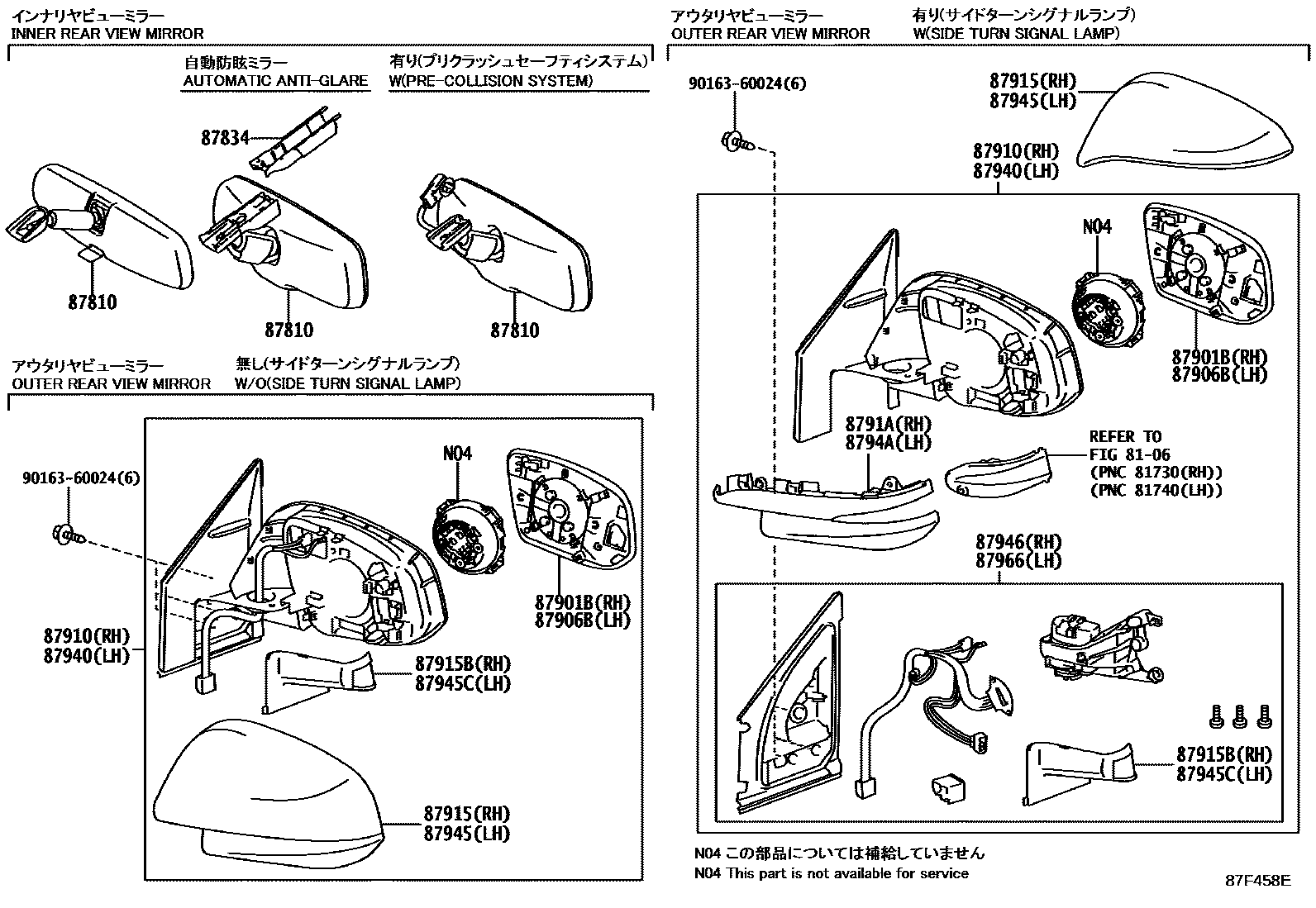 インナリヤビューミラー
INNER REAR VIEW MIRROR

自動防眩ミラー
AUTOMATIC ANTI-GLARE

有り(プリクラッシュセーフティシステム)
W(PRE-COLLISION SYSTEM)

87834

87810

87810

87810

アウタリヤビューミラー
OUTER REAR VIEW MIRROR

無し(サイドターンシグナルランプ)
W/O(SIDE TURN SIGNAL LAMP)

90163-60024(6)

N04

87901B(RH)
87906B(LH)

87910(RH)
87940(LH)

87915B(RH)
87945C(LH)

87915(RH)
87945(LH)

アウタリヤビューミラー
OUTER REAR VIEW MIRROR

有り(サイドターンシグナルランプ)
W(SIDE TURN SIGNAL LAMP)

90163-60024(6)

87915(RH)
87945(LH)

87910(RH)
87940(LH)

N04

87901B(RH)
87906B(LH)

8791A(RH)
8794A(LH)

REFER TO
FIG 81-06
(PNC 81730(RH))
(PNC 81740(LH))

87946(RH)
87966(LH)

87915B(RH)
87945C(LH)

N04 この部品については補給していません
N04 This part is not available for service

87F458E