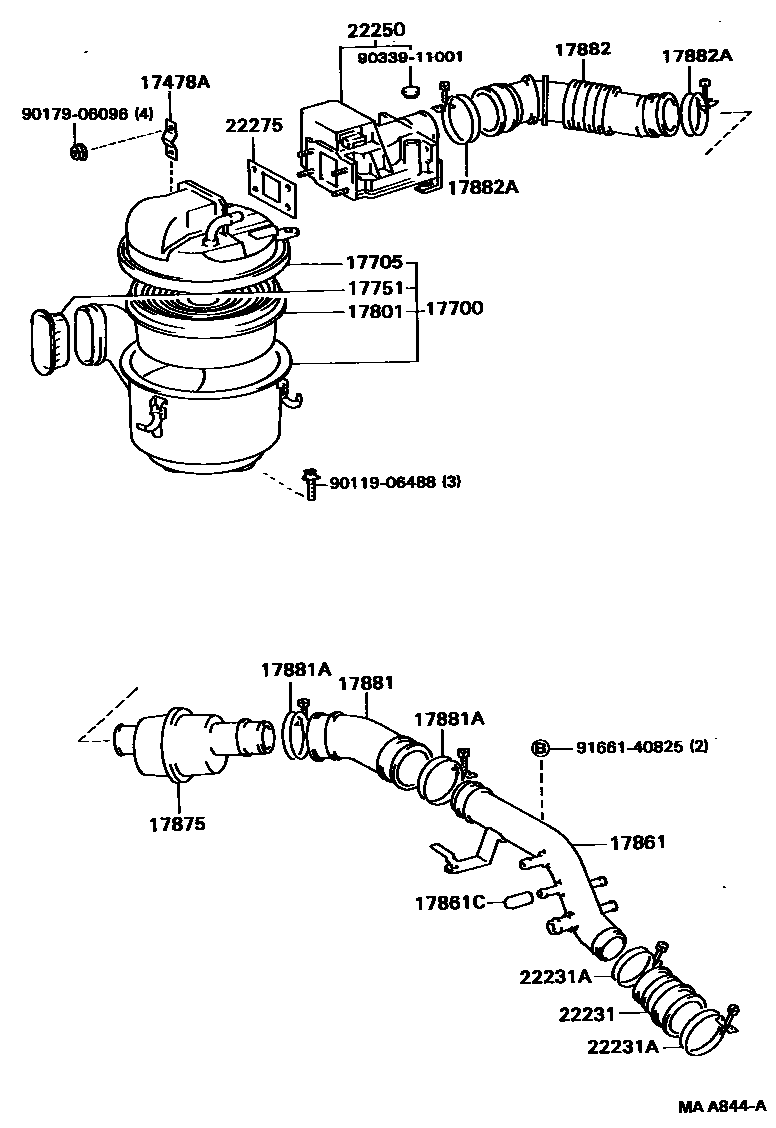 22250
90339-11001
17882
17882A
17478A
90179-06096 (4)
22275
17882A
17705
17751
17801
17700
90119-06488 (3)

17881A
17881
17881A
B 91661-40825 (2)
17875
17861
17861C
22231A
22231
22231A

MA A844-A