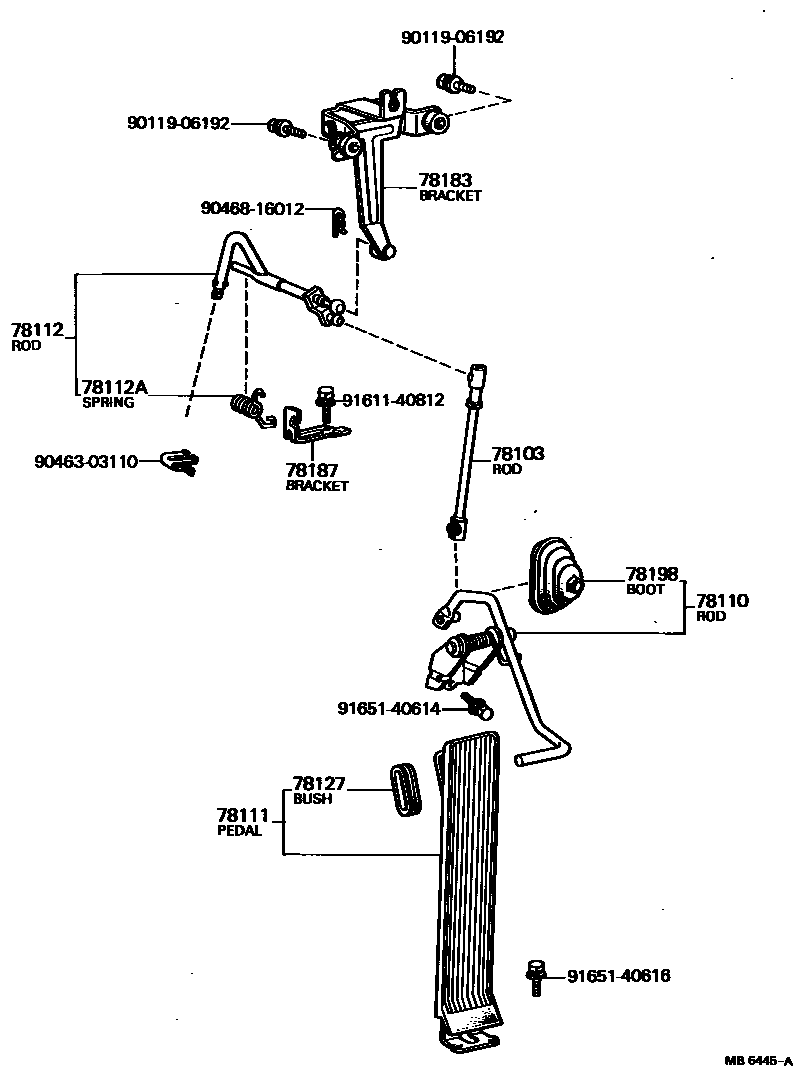 90119-06192

90119-06192

78183
BRACKET

90468-16012

78112
ROD

78112A
SPRING

91611-40812

90463-03110

78187
BRACKET

78103
ROD

78198
BOOT

78110
ROD

91651-40614

78127
BUSH

78111
PEDAL

91651-40616

MB 6445-A