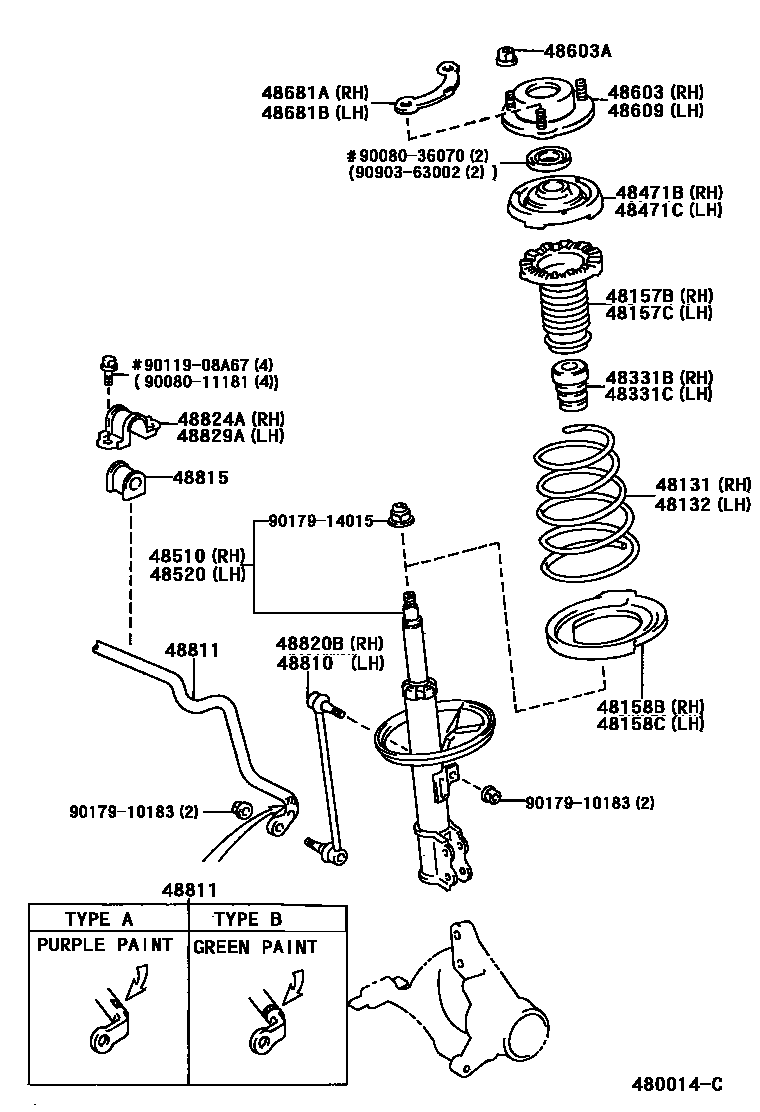 48603A

48681A (RH)
48681B (LH)

48603 (RH)
48609 (LH)

#90080-36070 (2)
(90903-63002 (2) )

48471B (RH)
48471C (LH)

48157B (RH)
48157C (LH)

#90119-08A67 (4)
( 90080-11181 (4))

48331B (RH)
48331C (LH)

48824A (RH)
48829A (LH)

48815

48131 (RH)
48132 (LH)

90179-14015

48510 (RH)
48520 (LH)

48811

48820B (RH)
48810 (LH)

48158B (RH)
48158C (LH)

90179-10183 (2)

90179-10183 (2)

48811

| TYPE A | TYPE B |
|---|---|
| PURPLE PAINT | GREEN PAINT |

480014-C