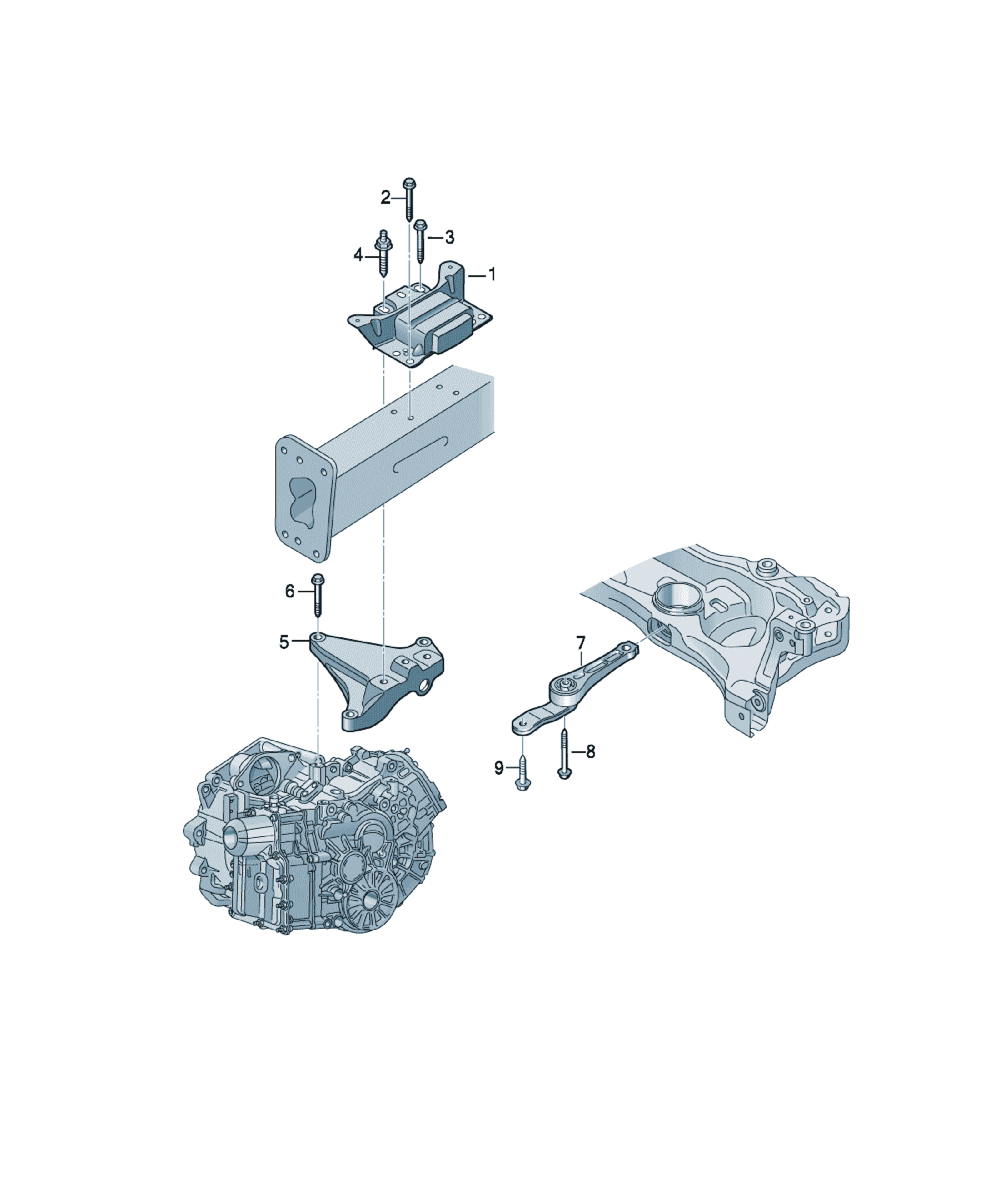 2
3
4
1
6
5
7
8
9